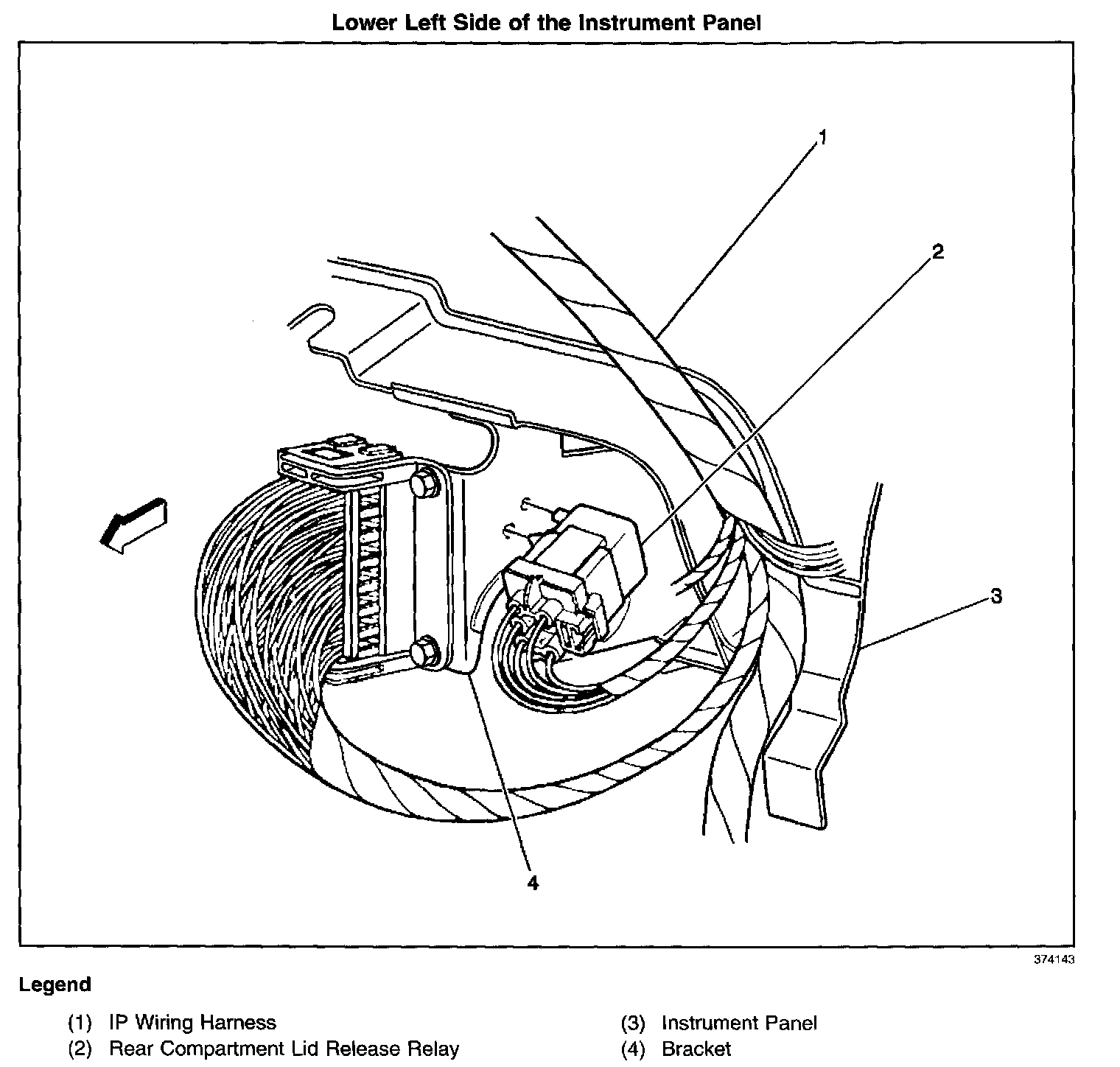 Lower Left Side of the Instrument Panel

1

2

3

4

374143

Legend

(1) IP Wiring Harness
(2) Rear Compartment Lid Release Relay

(3) Instrument Panel
(4) Bracket