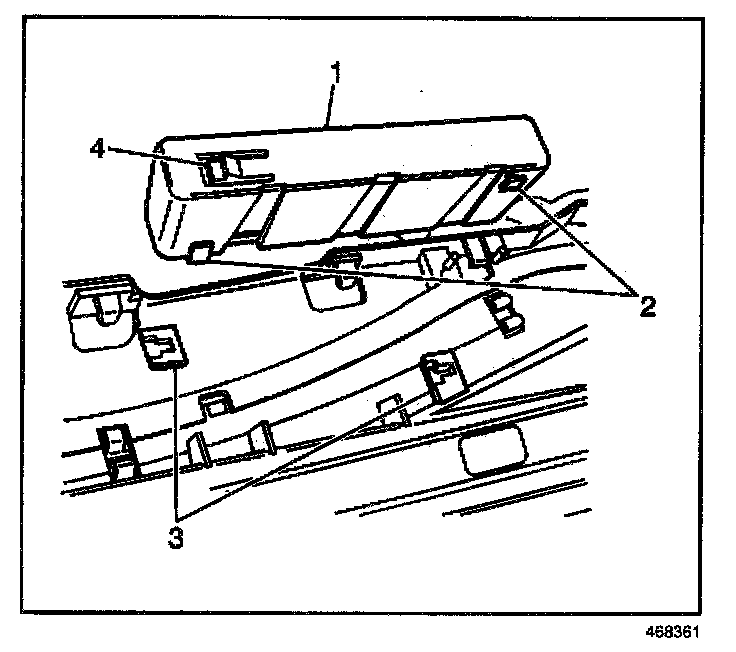 1
4
2
3
468361