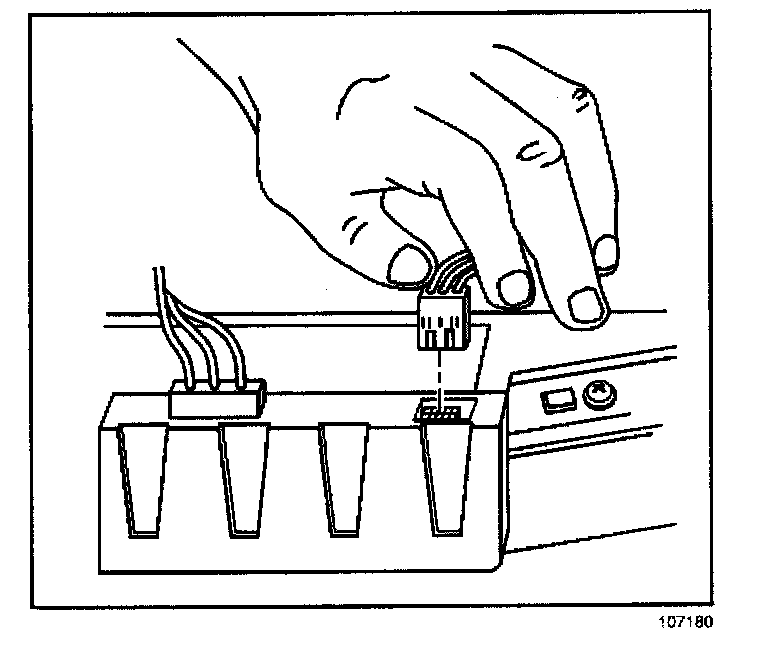 107180