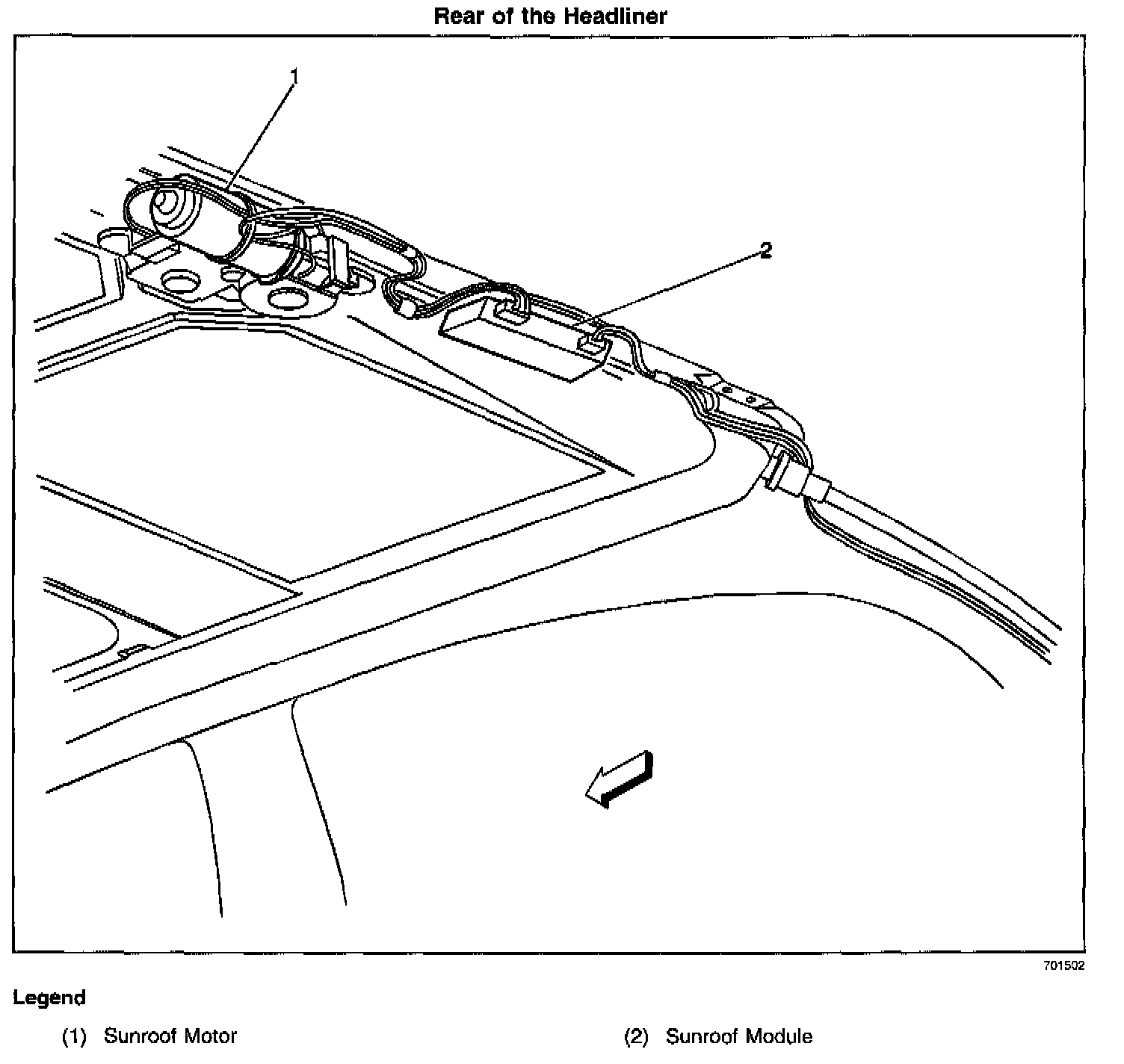 Rear of the Headliner

1

2

701502

Legend

(1) Sunroof Motor

(2) Sunroof Module