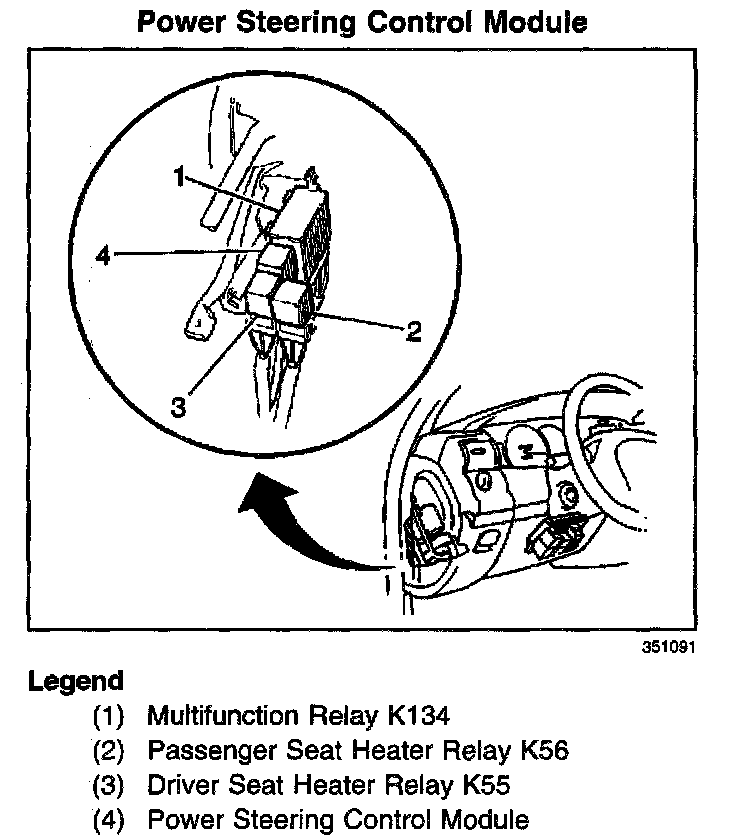 Power Steering Control Module

1
4
2
3

351091

Legend
(1) Multifunction Relay K134
(2) Passenger Seat Heater Relay K56
(3) Driver Seat Heater Relay K55
(4) Power Steering Control Module