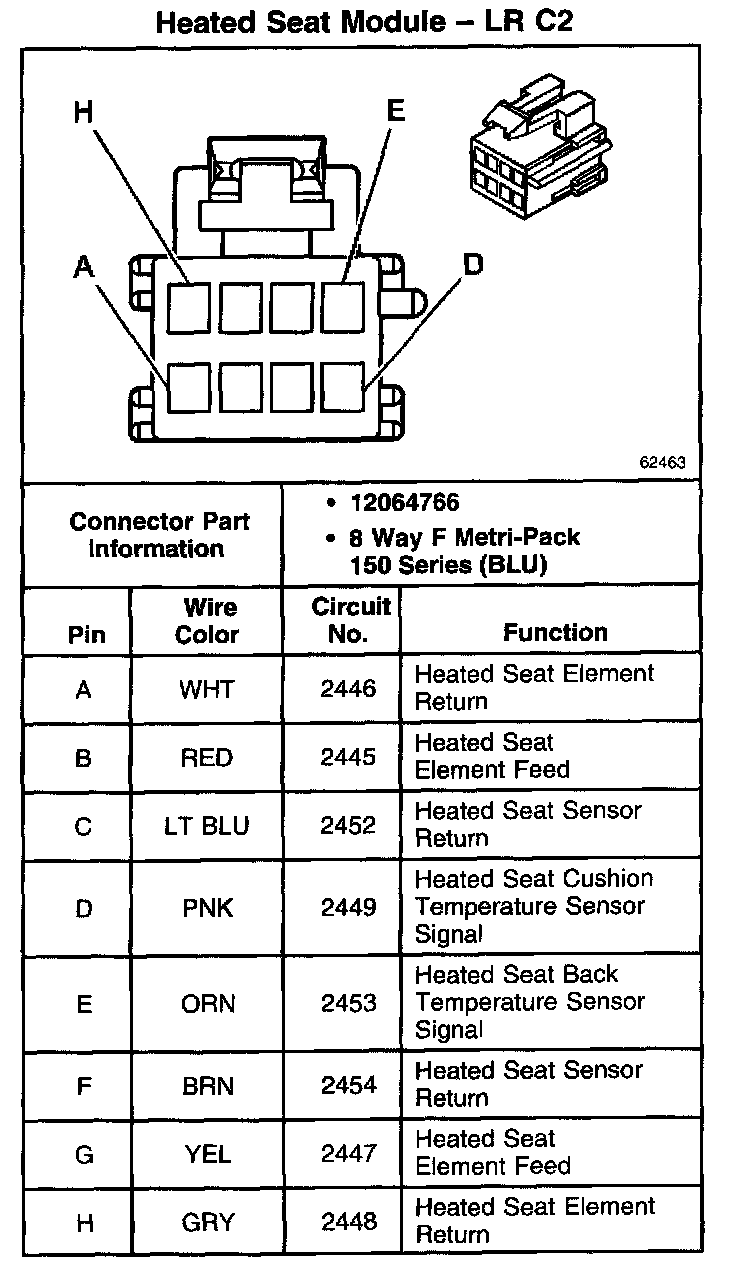 Heated Seat Module – LR C2

H
E
A
D

62463

| Connector Part Information | • 12064766 • 8 Way F Metri-Pack 150 Series (BLU) |
|---|---|

| Pin | Wire Color | Circuit No. | Function |
|---|---|---|---|
| A | WHT | 2446 | Heated Seat Element Return |
| B | RED | 2445 | Heated Seat Element Feed |
| C | LT BLU | 2452 | Heated Seat Sensor Return |
| D | PNK | 2449 | Heated Seat Cushion Temperature Sensor Signal |
| E | ORN | 2453 | Heated Seat Back Temperature Sensor Signal |
| F | BRN | 2454 | Heated Seat Sensor Return |
| G | YEL | 2447 | Heated Seat Element Feed |
| H | GRY | 2448 | Heated Seat Element Return |