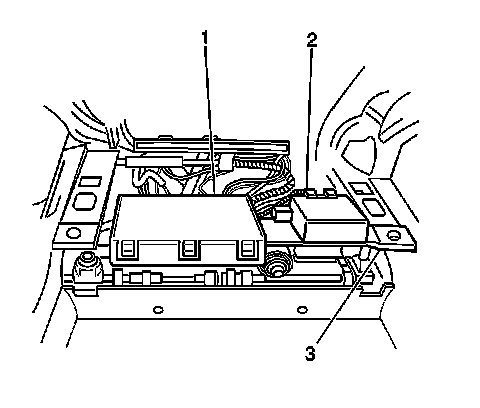 1
2
3