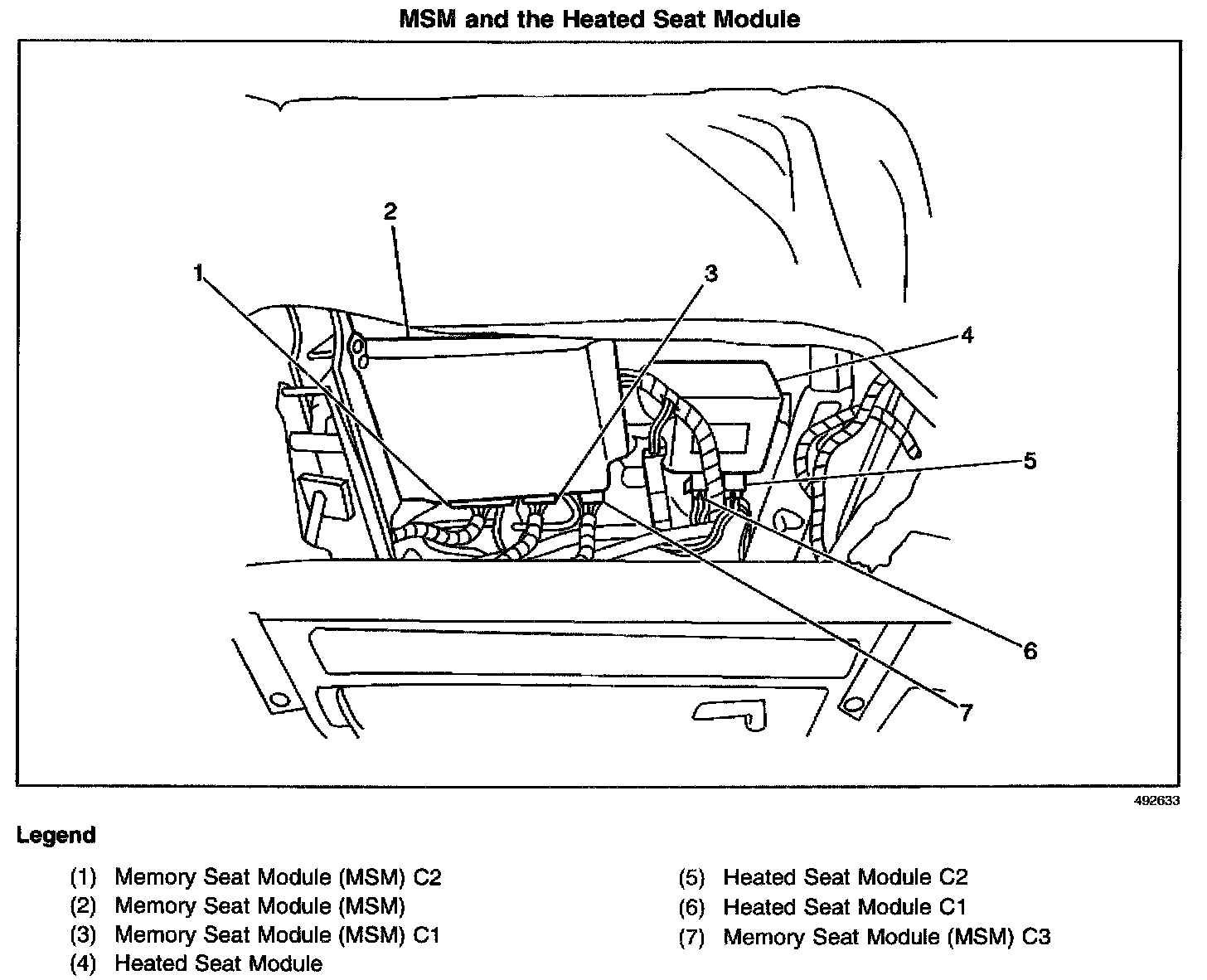 MSM and the Heated Seat Module

2

1

3

4

5

6

7

492633

Legend

(1) Memory Seat Module (MSM) C2
(2) Memory Seat Module (MSM)
(3) Memory Seat Module (MSM) C1
(4) Heated Seat Module

(5) Heated Seat Module C2
(6) Heated Seat Module C1
(7) Memory Seat Module (MSM) C3