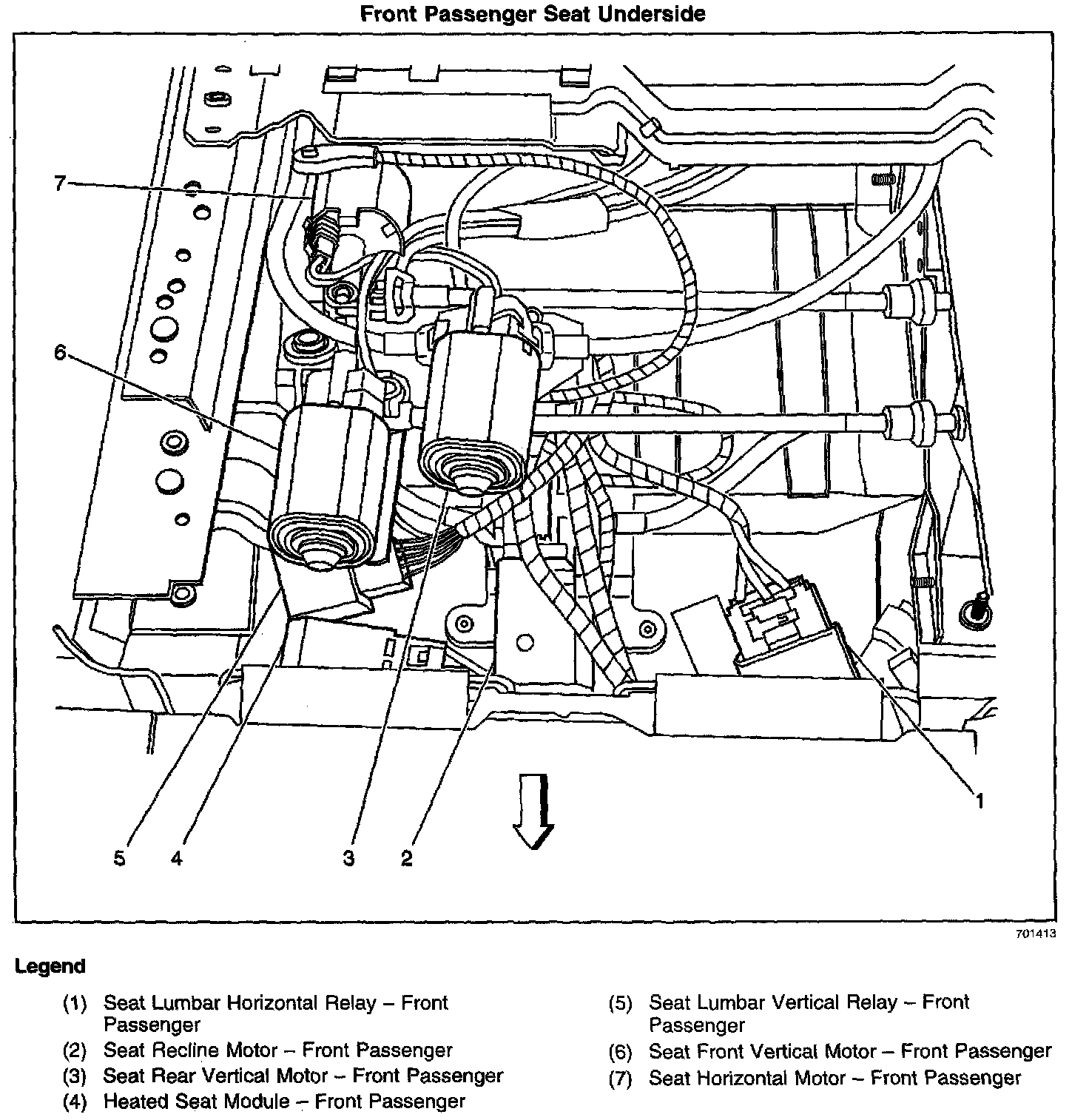 Front Passenger Seat Underside

7

6

5 4 3 2

1

701413

Legend

(1) Seat Lumbar Horizontal Relay – Front Passenger

(2) Seat Recline Motor – Front Passenger

(3) Seat Rear Vertical Motor – Front Passenger

(4) Heated Seat Module – Front Passenger

(5) Seat Lumbar Vertical Relay – Front Passenger

(6) Seat Front Vertical Motor – Front Passenger

(7) Seat Horizontal Motor – Front Passenger