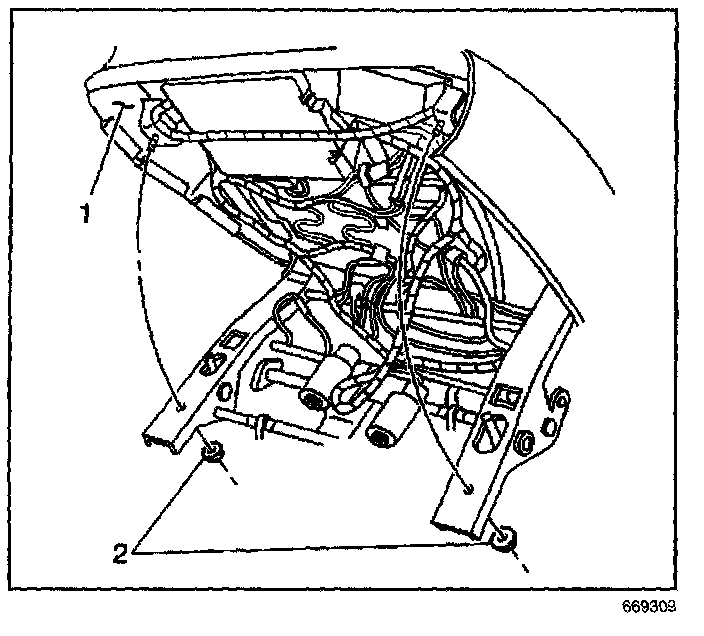 1

2

669303