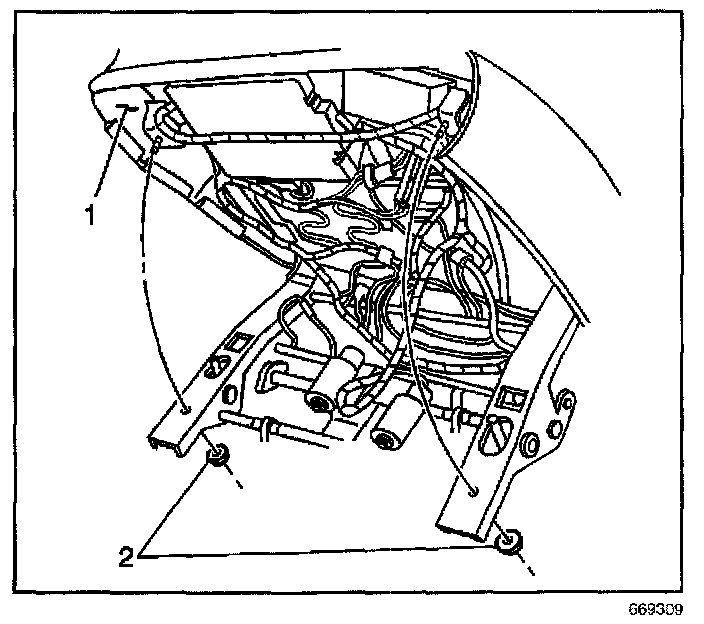 1

2

669309