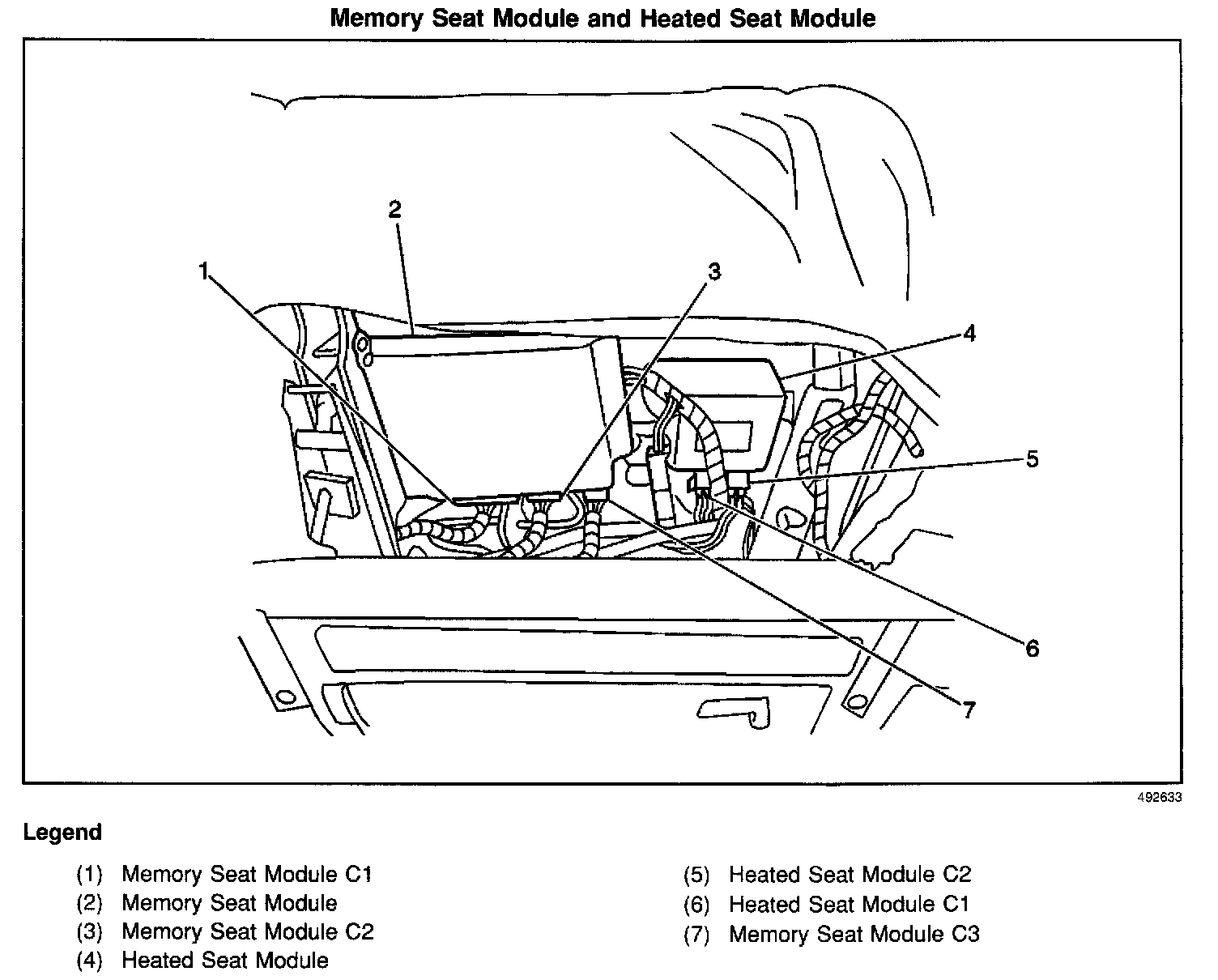 Memory Seat Module and Heated Seat Module

2
1
3
4
5
6
7

492633

Legend

(1) Memory Seat Module C1
(2) Memory Seat Module
(3) Memory Seat Module C2
(4) Heated Seat Module

(5) Heated Seat Module C2
(6) Heated Seat Module C1
(7) Memory Seat Module C3