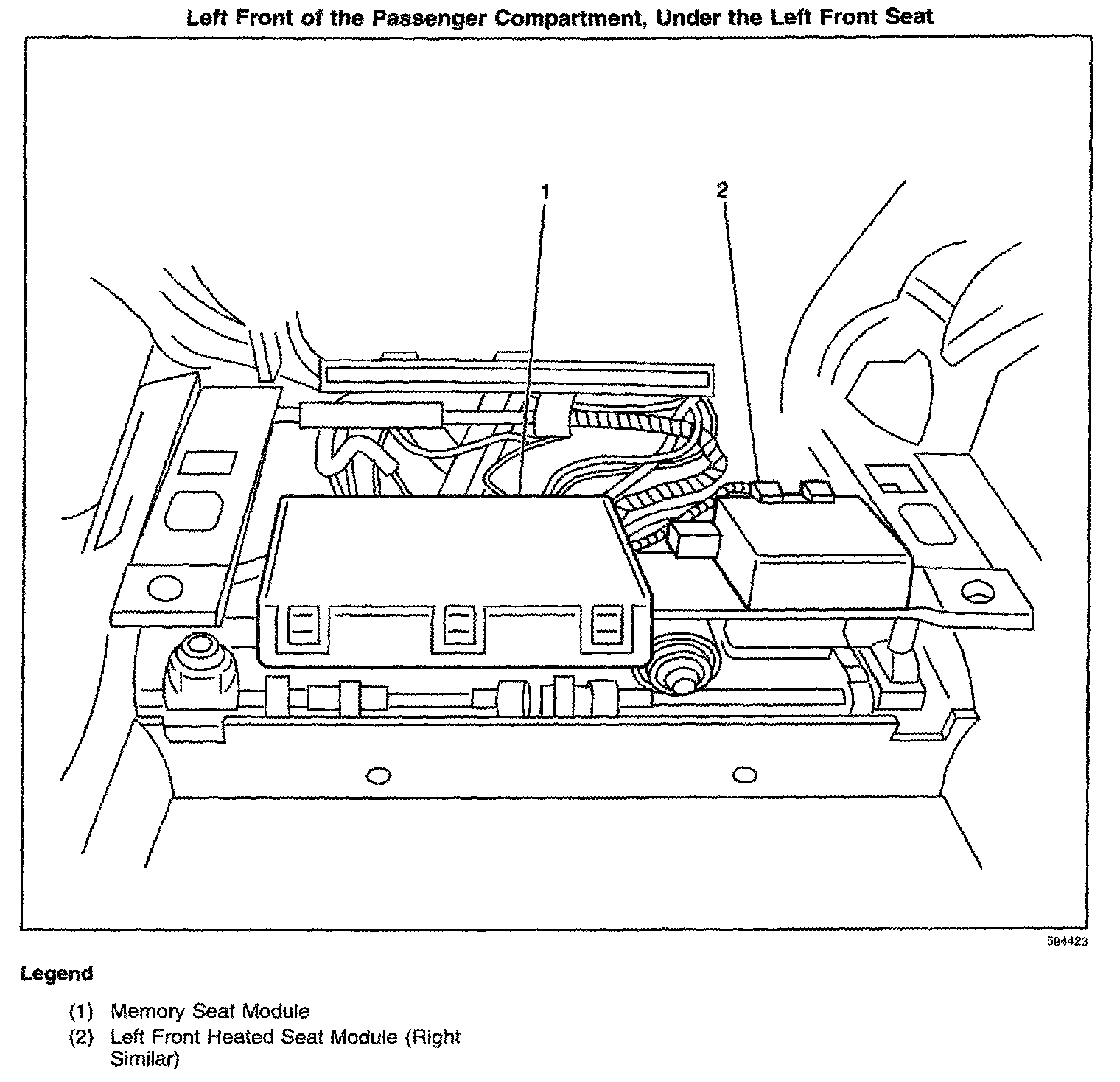 Left Front of the Passenger Compartment, Under the Left Front Seat

1

2

594423

Legend

(1) Memory Seat Module
(2) Left Front Heated Seat Module (Right Similar)