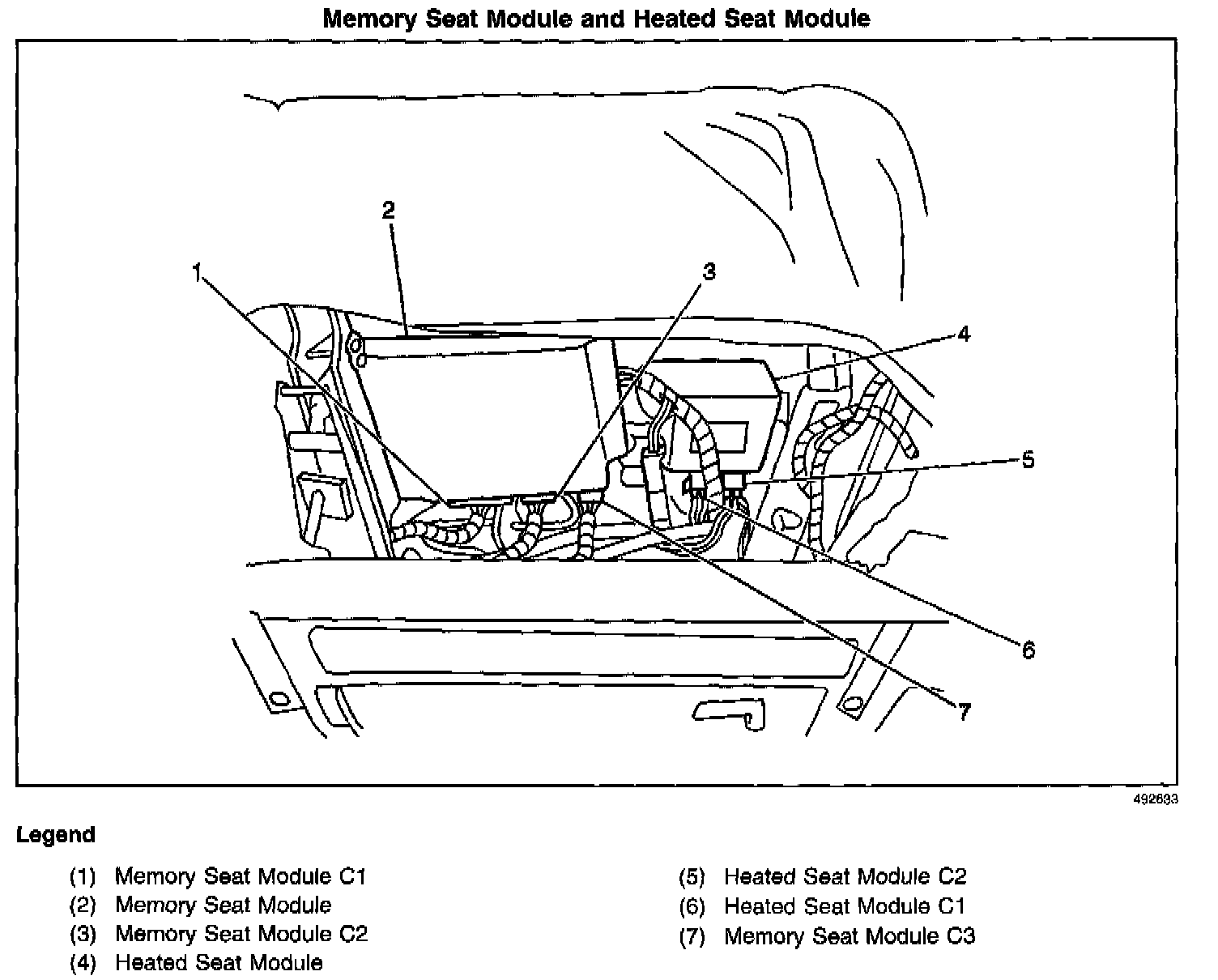 Memory Seat Module and Heated Seat Module

2

1

3

4

5

6

7

492633

Legend

(1) Memory Seat Module C1
(2) Memory Seat Module
(3) Memory Seat Module C2
(4) Heated Seat Module

(5) Heated Seat Module C2
(6) Heated Seat Module C1
(7) Memory Seat Module C3