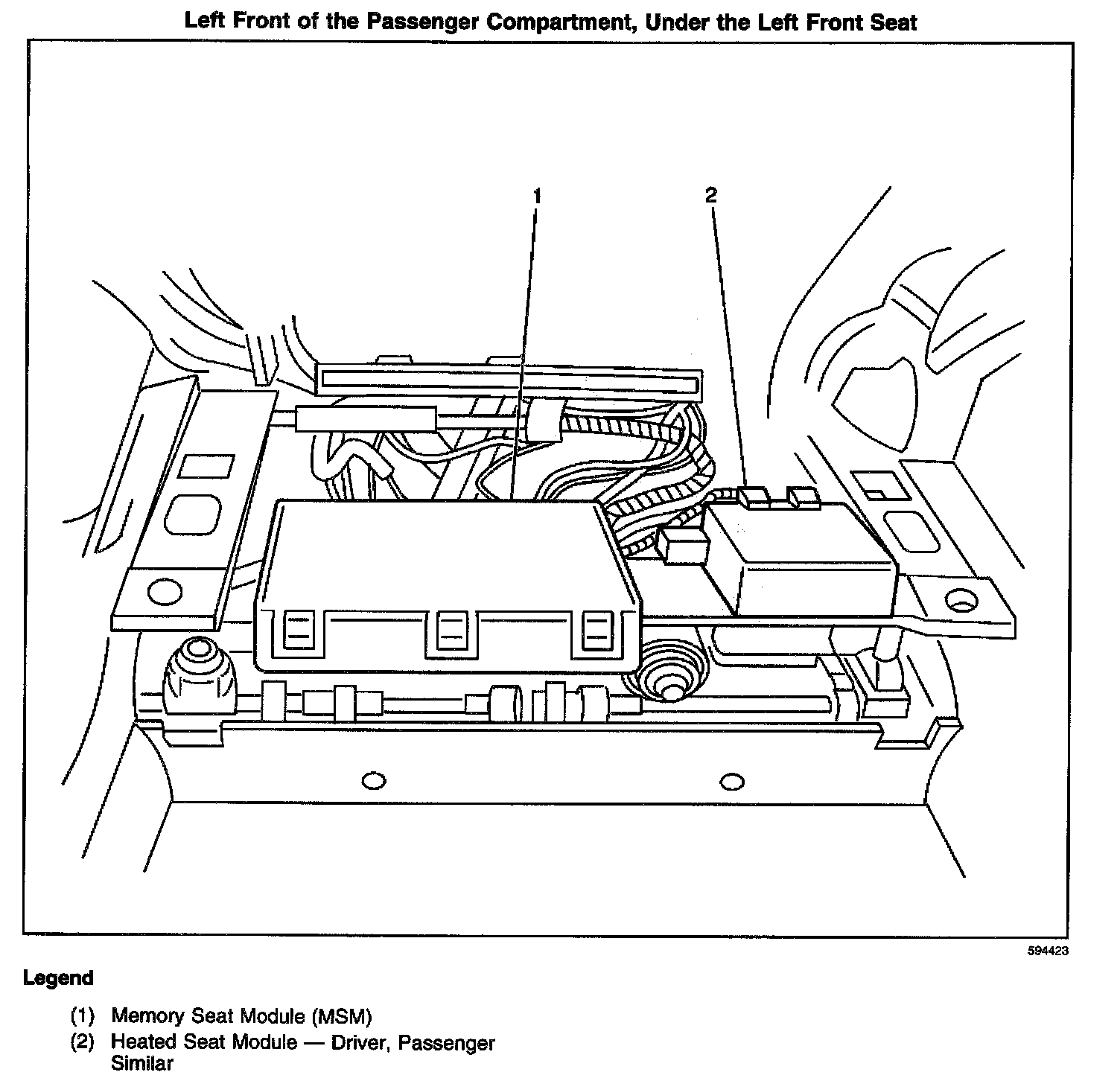 Left Front of the Passenger Compartment, Under the Left Front Seat

1

2

594423

Legend

(1) Memory Seat Module (MSM)

(2) Heated Seat Module — Driver, Passenger Similar