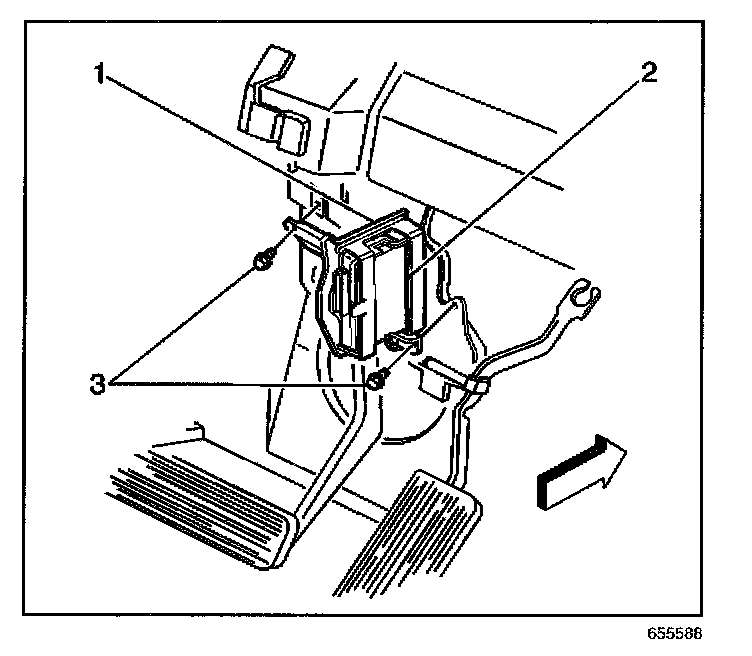 1
2
3
655588