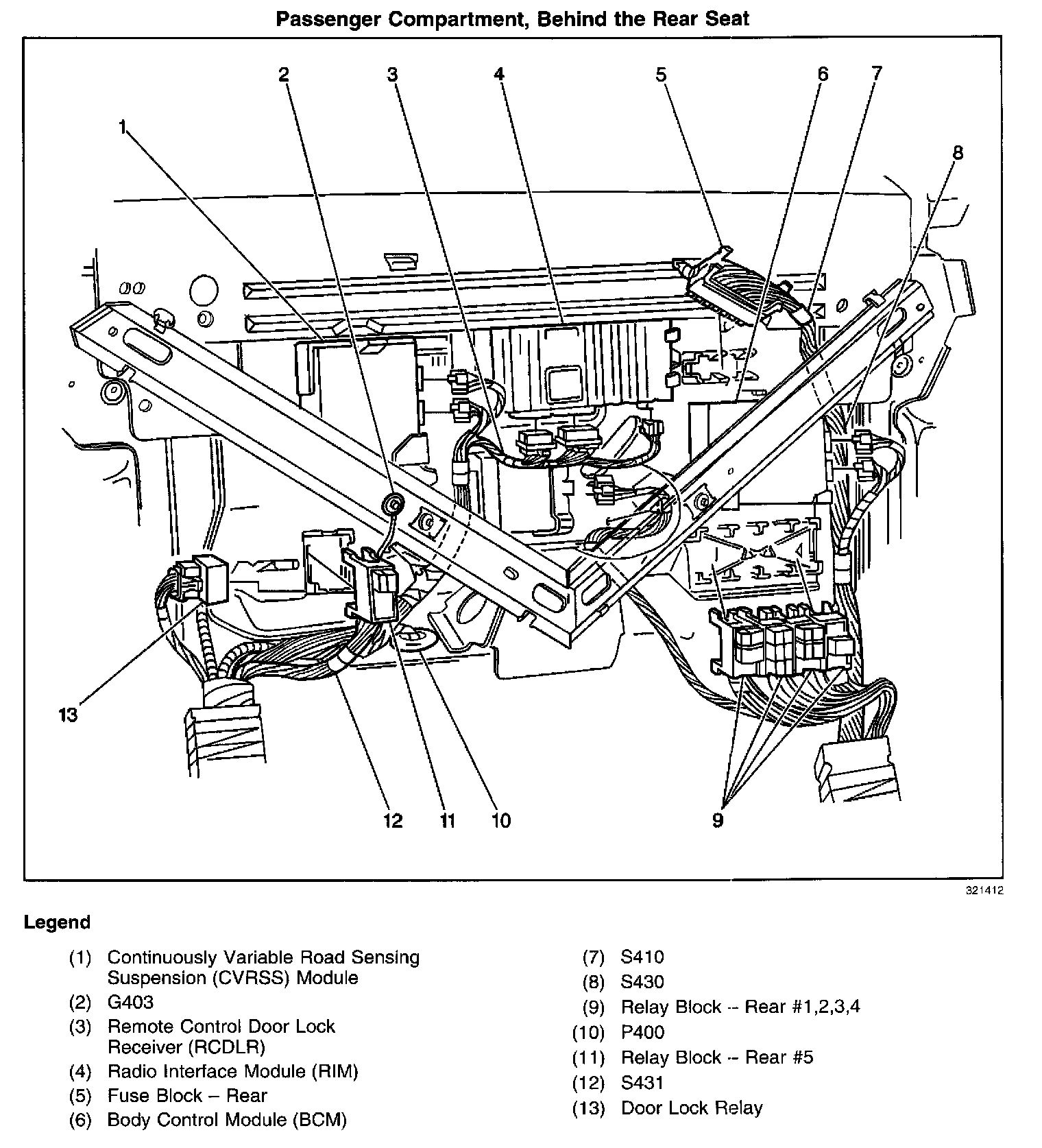 Passenger Compartment, Behind the Rear Seat

2 3 4 5 6 7

1

8

13

12 11 10 9

321412

Legend

(1) Continuously Variable Road Sensing Suspension (CVRSS) Module
(2) G403
(3) Remote Control Door Lock Receiver (RCDLR)
(4) Radio Interface Module (RIM)
(5) Fuse Block – Rear
(6) Body Control Module (BCM)

(7) S410
(8) S430
(9) Relay Block -- Rear #1,2,3,4
(10) P400
(11) Relay Block -- Rear #5
(12) S431
(13) Door Lock Relay