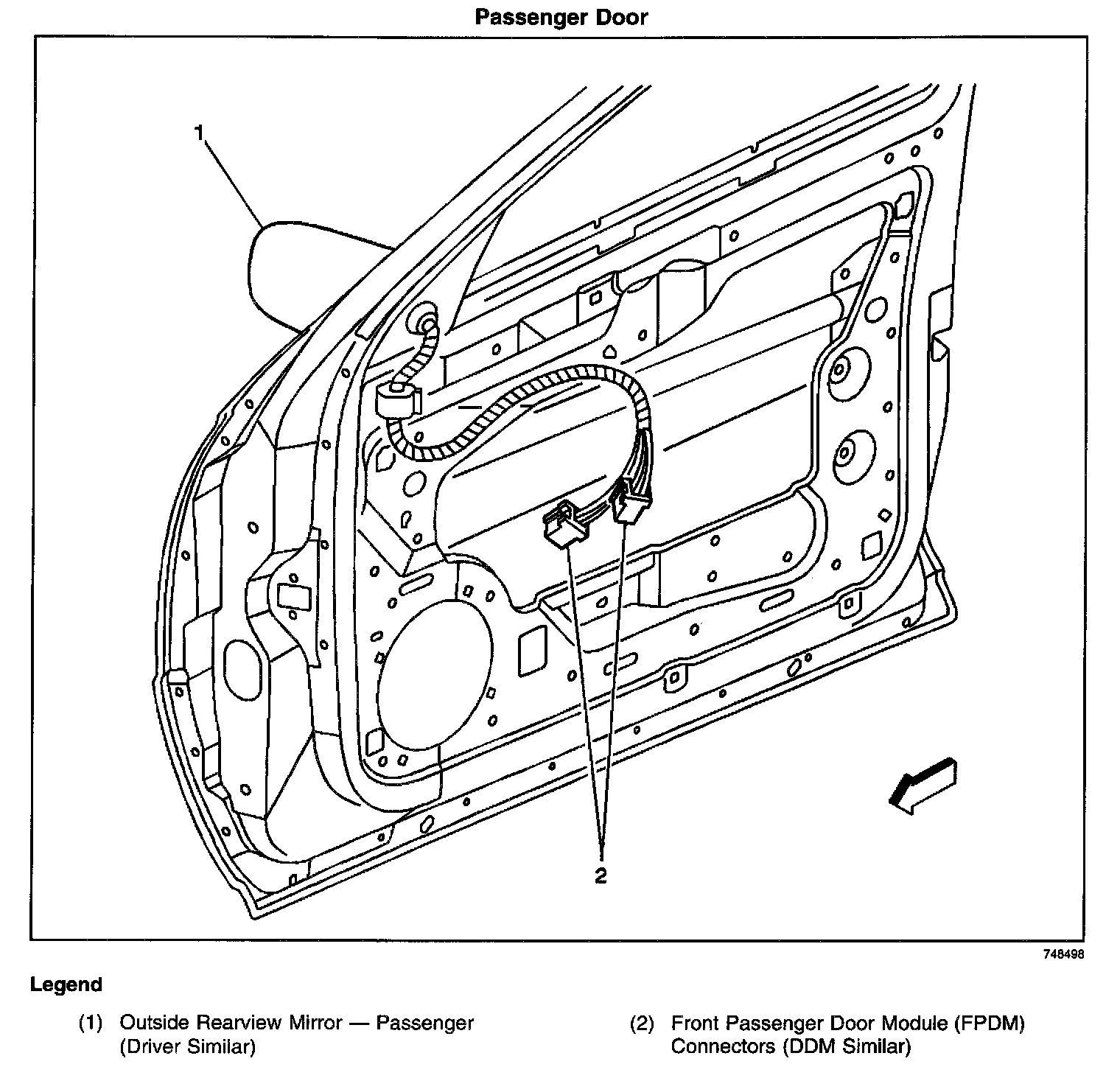 Passenger Door

1

2

748498

Legend

(1) Outside Rearview Mirror — Passenger (Driver Similar)

(2) Front Passenger Door Module (FPDM) Connectors (DDM Similar)