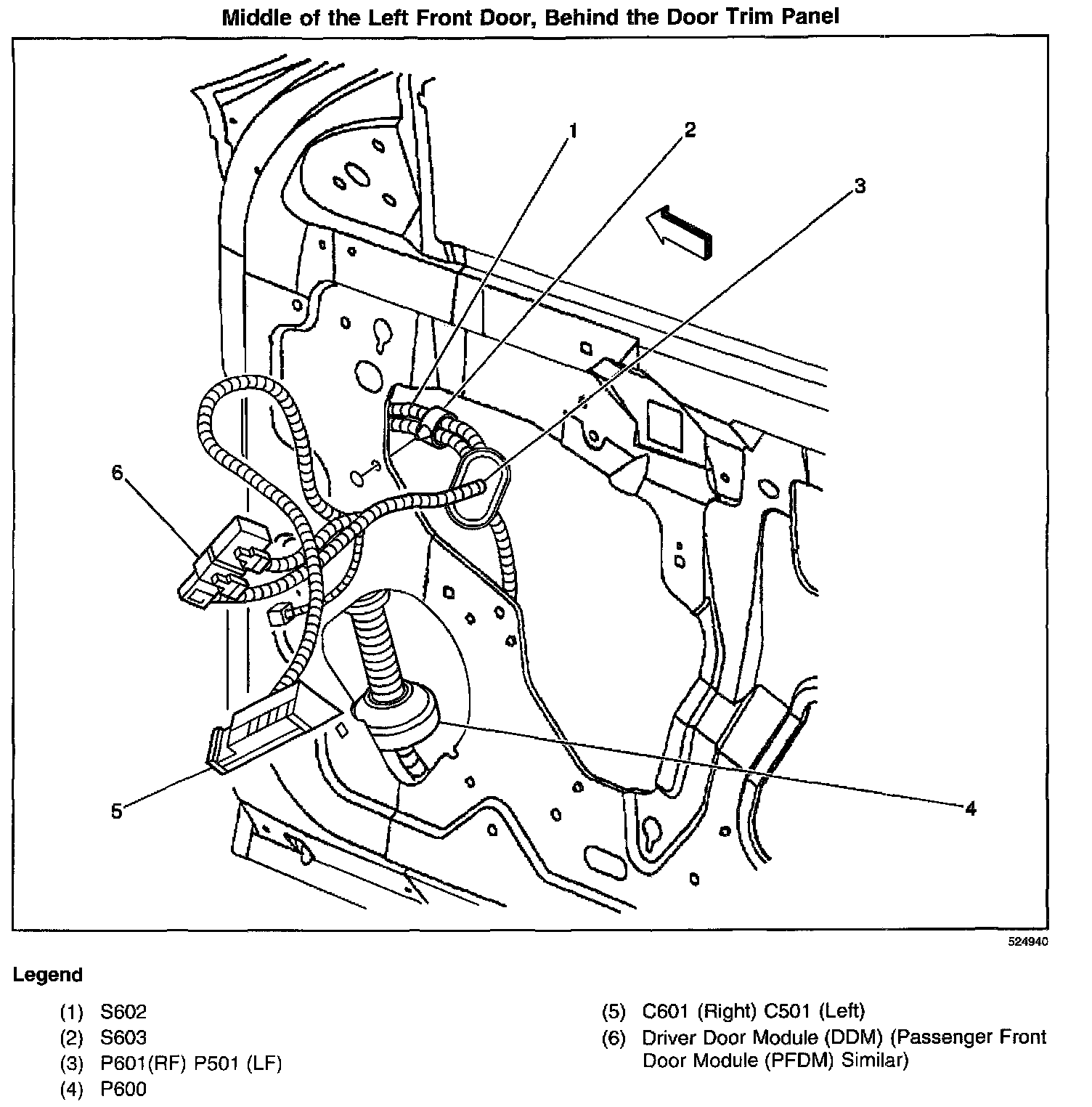 Middle of the Left Front Door, Behind the Door Trim Panel

1
2
3
6
5
4

524940

Legend

(1) S602
(2) S603
(3) P601(RF) P501 (LF)
(4) P600

(5) C601 (Right) C501 (Left)
(6) Driver Door Module (DDM) (Passenger Front Door Module (PFDM) Similar)