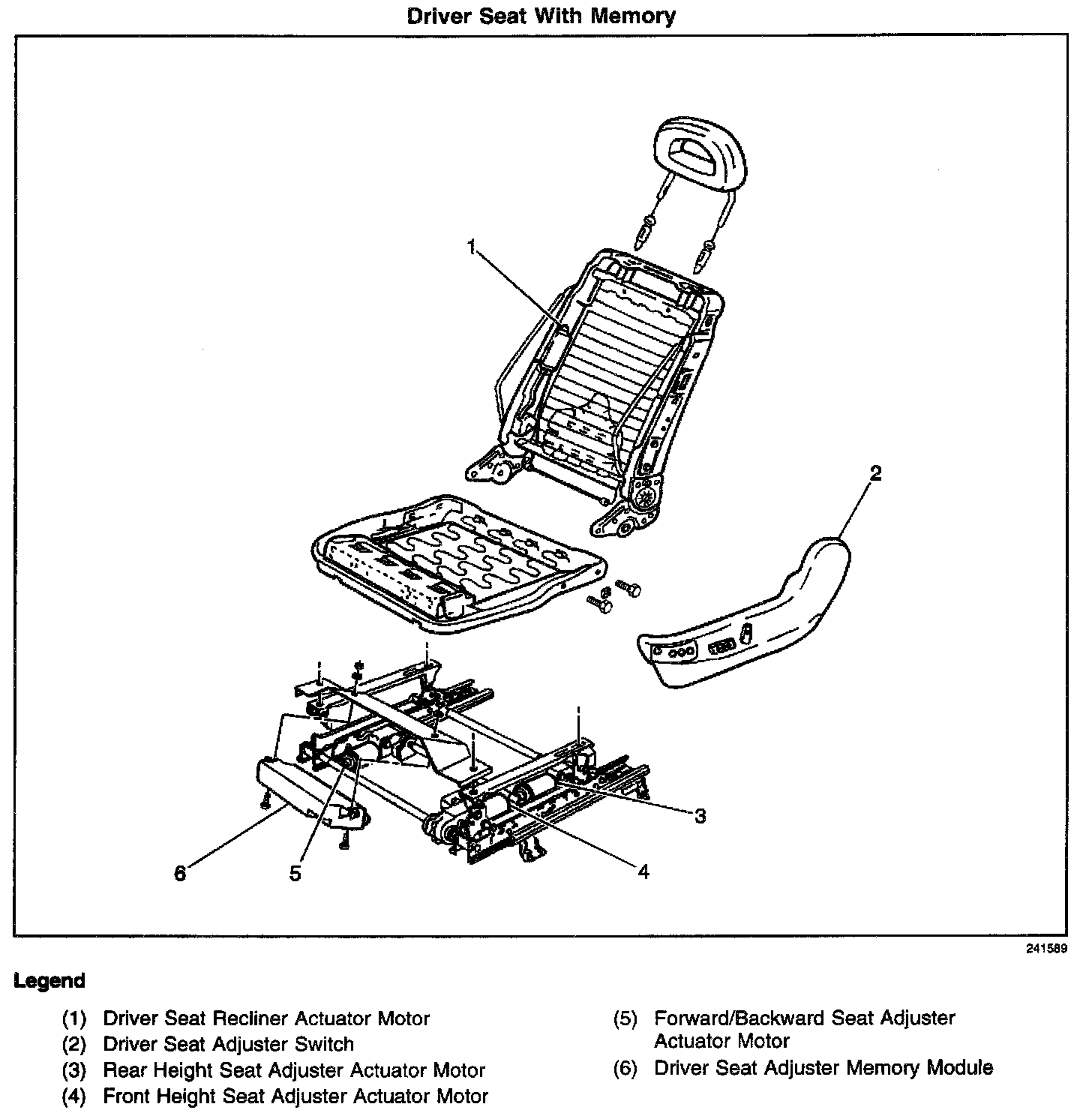 Driver Seat With Memory

1

2

3

4

5

6

241589

Legend

(1) Driver Seat Recliner Actuator Motor
(2) Driver Seat Adjuster Switch
(3) Rear Height Seat Adjuster Actuator Motor
(4) Front Height Seat Adjuster Actuator Motor

(5) Forward/Backward Seat Adjuster Actuator Motor
(6) Driver Seat Adjuster Memory Module