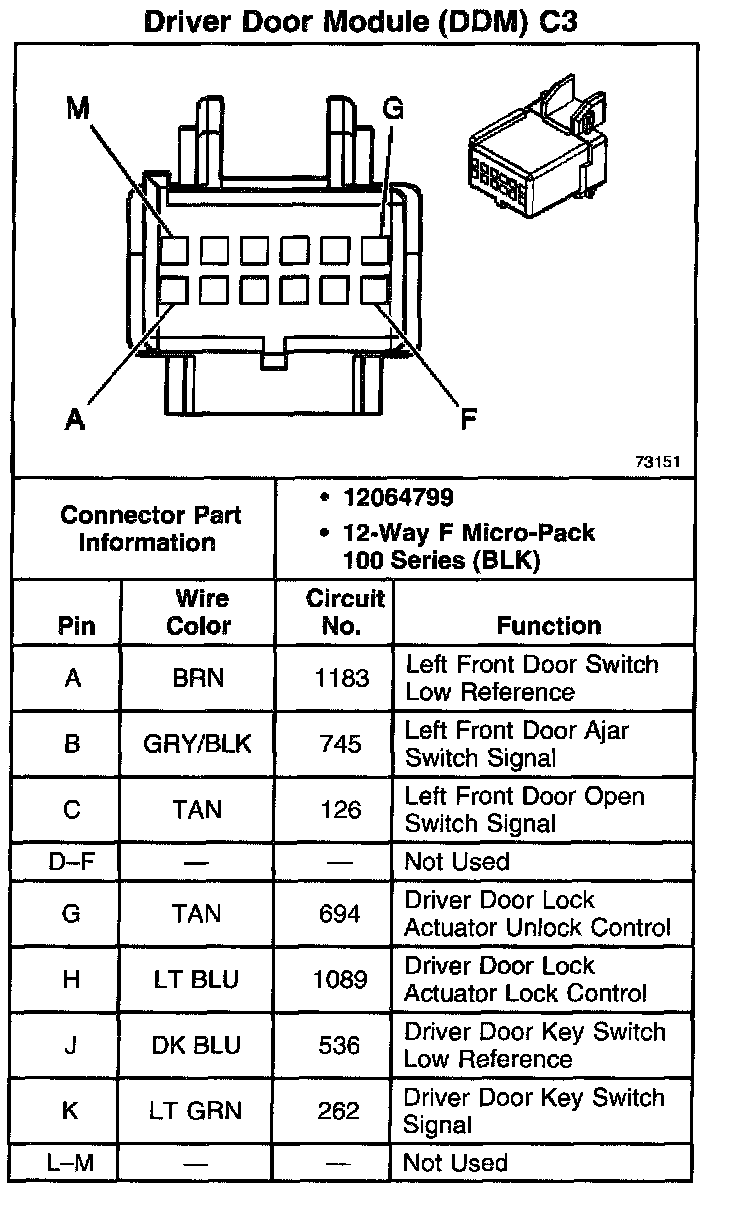 Driver Door Module (DDM) C3

M

G

A

F

73151

| Connector Part Information | • 12064799 • 12-Way F Micro-Pack 100 Series (BLK) |
|---|---|

| Pin | Wire Color | Circuit No. | Function |
|---|---|---|---|
| A | BRN | 1183 | Left Front Door Switch Low Reference |
| B | GRY/BLK | 745 | Left Front Door Ajar Switch Signal |
| C | TAN | 126 | Left Front Door Open Switch Signal |
| D–F | — | — | Not Used |
| G | TAN | 694 | Driver Door Lock Actuator Unlock Control |
| H | LT BLU | 1089 | Driver Door Lock Actuator Lock Control |
| J | DK BLU | 536 | Driver Door Key Switch Low Reference |
| K | LT GRN | 262 | Driver Door Key Switch Signal |
| L–M | — | — | Not Used |