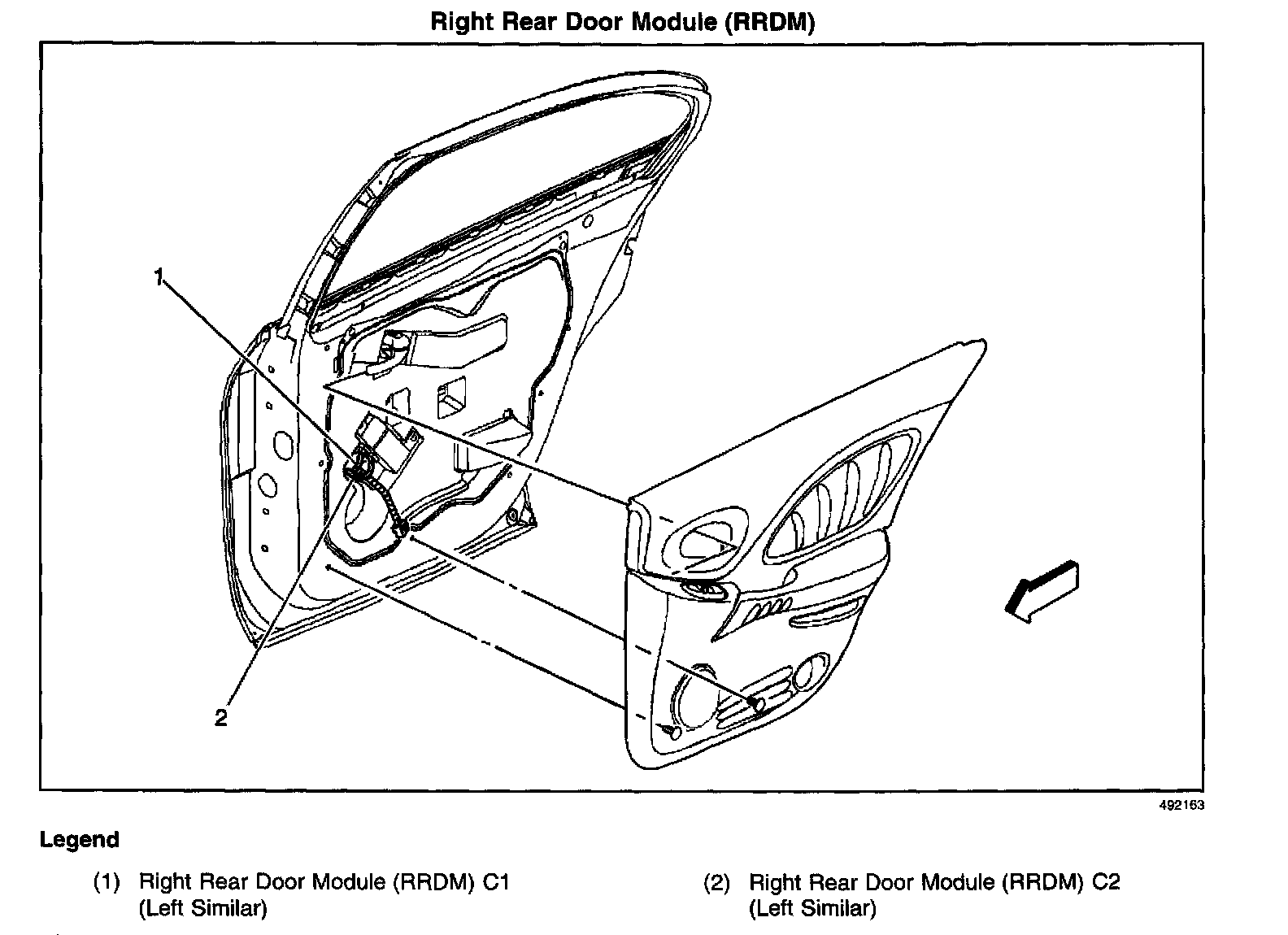 Right Rear Door Module (RRDM)

1

2

492163

Legend

(1) Right Rear Door Module (RRDM) C1 (Left Similar)

(2) Right Rear Door Module (RRDM) C2 (Left Similar)