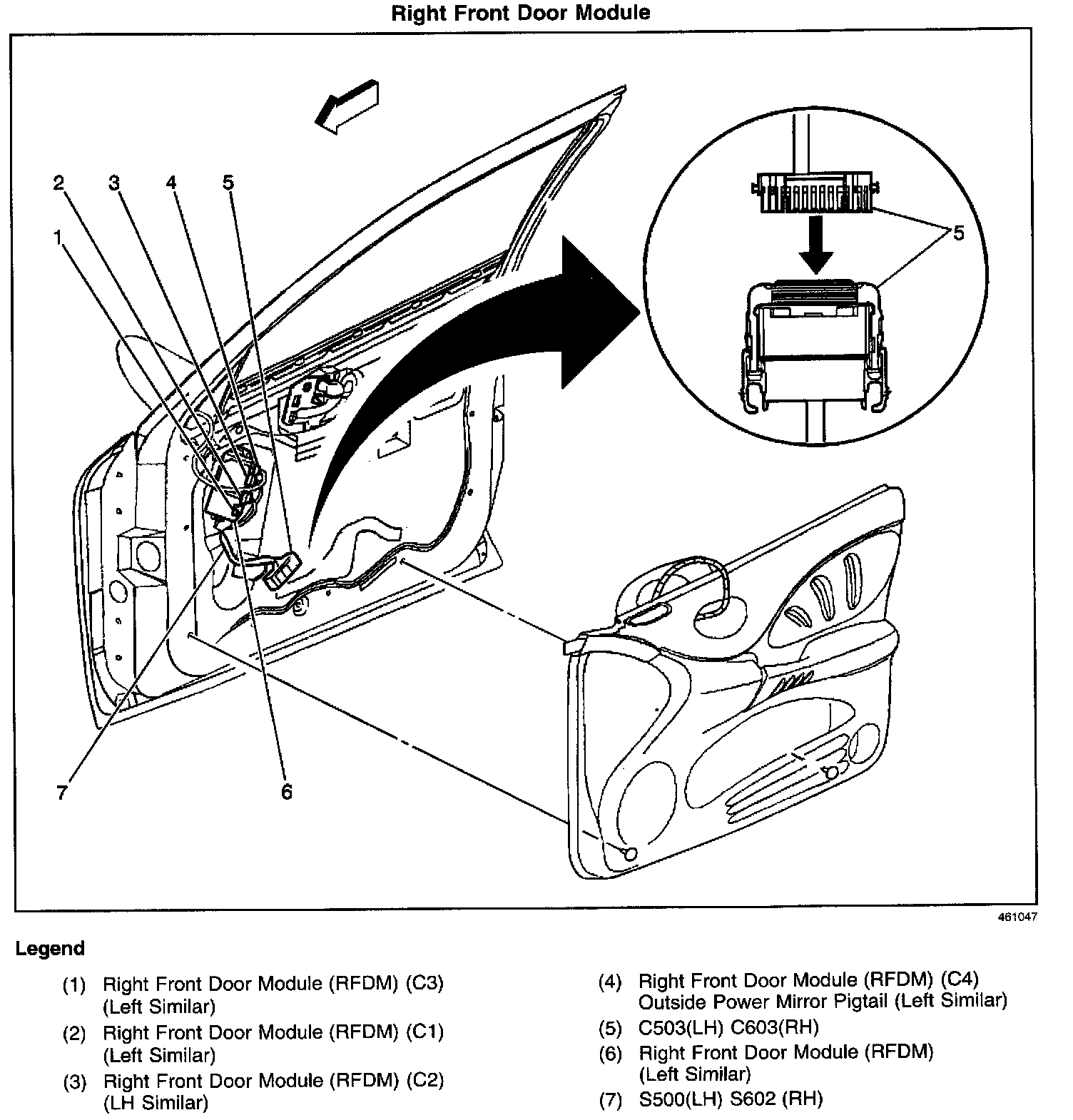 Right Front Door Module

2
3
4
5
1
5
7
6

461047

Legend

(1) Right Front Door Module (RFDM) (C3) (Left Similar)

(2) Right Front Door Module (RFDM) (C1) (Left Similar)

(3) Right Front Door Module (RFDM) (C2) (LH Similar)

(4) Right Front Door Module (RFDM) (C4) Outside Power Mirror Pigtail (Left Similar)

(5) C503(LH) C603(RH)

(6) Right Front Door Module (RFDM) (Left Similar)

(7) S500(LH) S602 (RH)