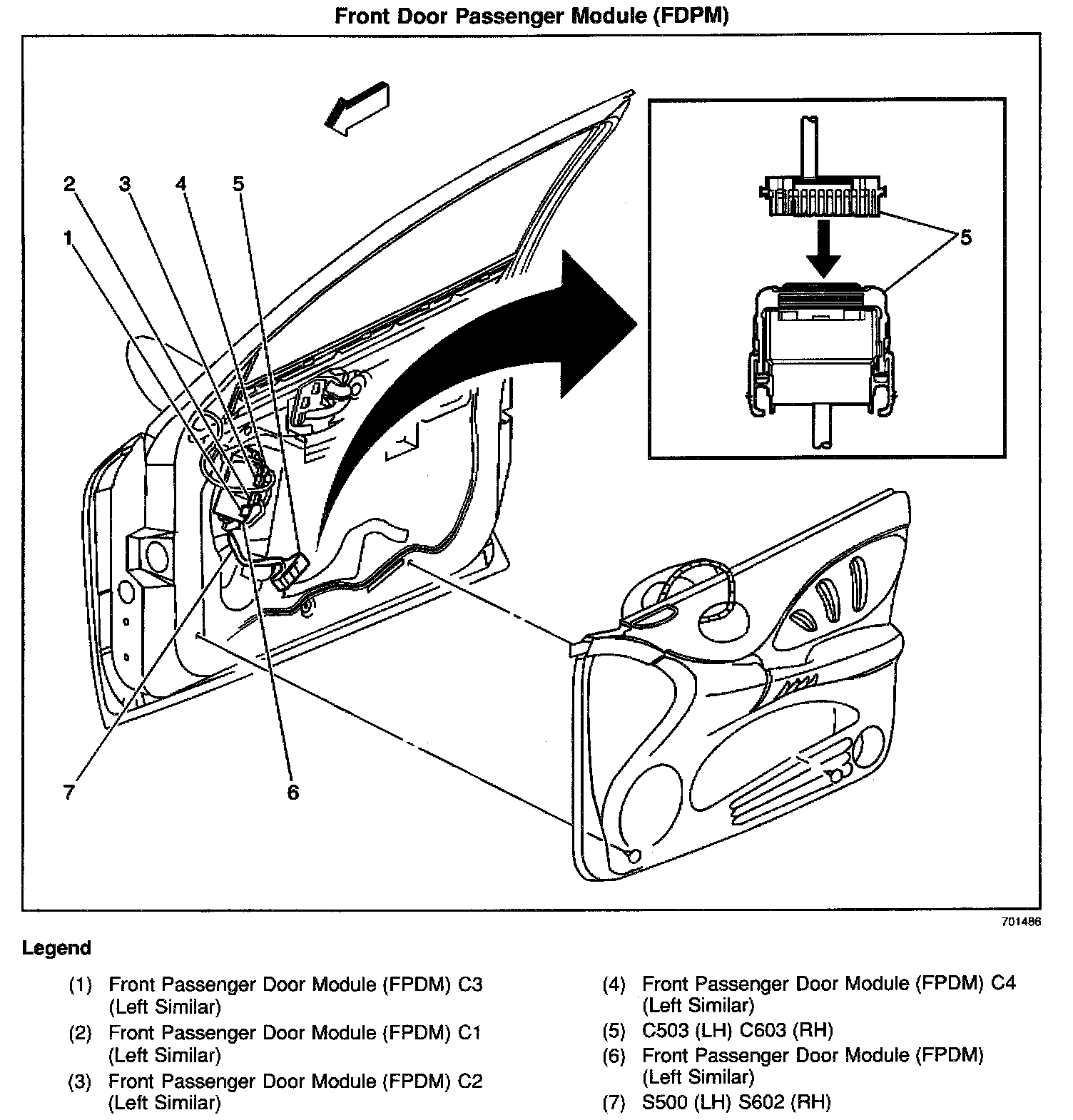 Front Door Passenger Module (FDPM)

2 3 4 5

1

5

7 6

701486

Legend

(1) Front Passenger Door Module (FPDM) C3 (Left Similar)

(2) Front Passenger Door Module (FPDM) C1 (Left Similar)

(3) Front Passenger Door Module (FPDM) C2 (Left Similar)

(4) Front Passenger Door Module (FPDM) C4 (Left Similar)

(5) C503 (LH) C603 (RH)

(6) Front Passenger Door Module (FPDM) (Left Similar)

(7) S500 (LH) S602 (RH)