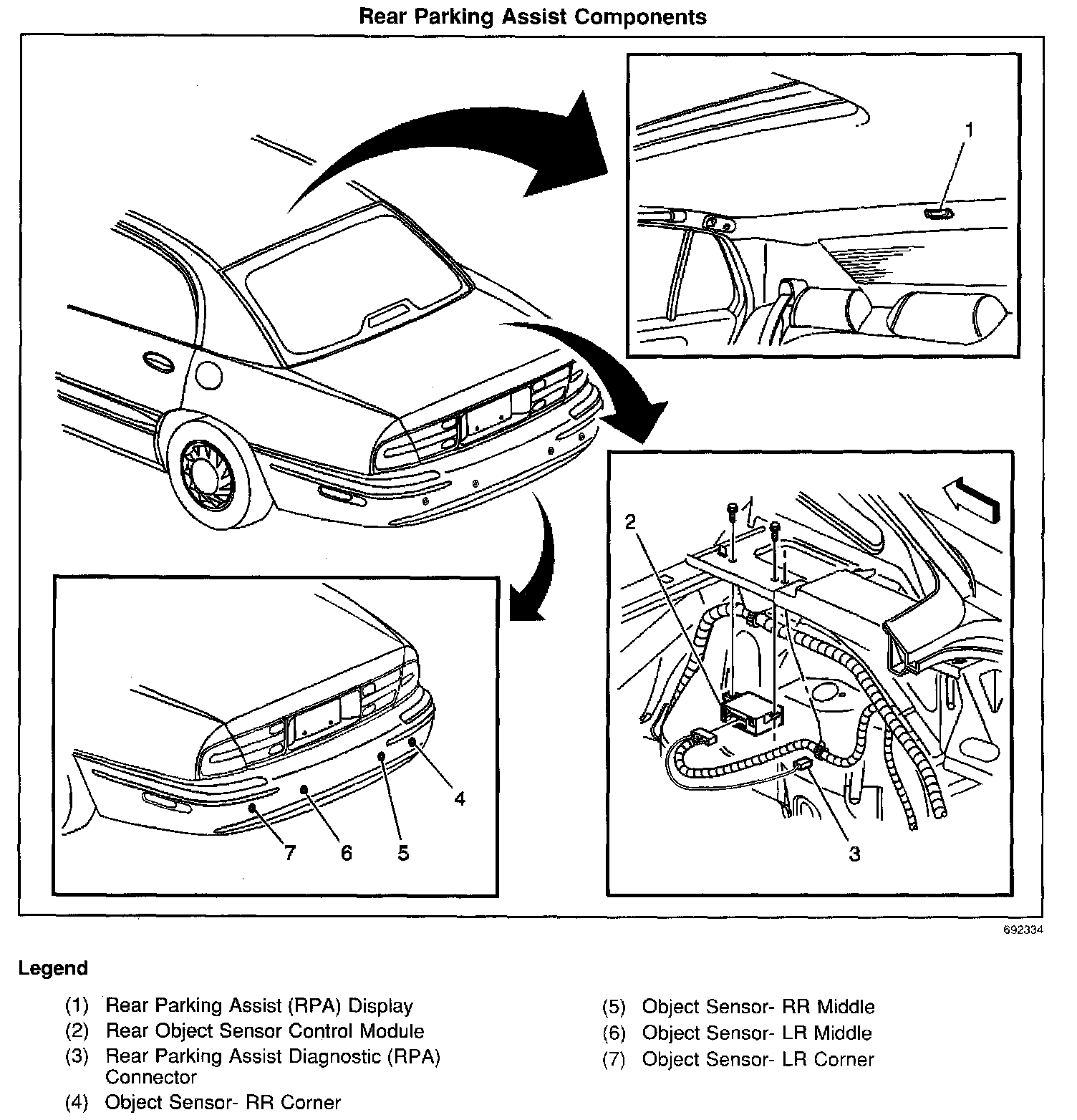 Rear Parking Assist Components

1

2

3

4

7 6 5

692334

Legend

(1) Rear Parking Assist (RPA) Display
(2) Rear Object Sensor Control Module
(3) Rear Parking Assist Diagnostic (RPA) Connector
(4) Object Sensor- RR Corner

(5) Object Sensor- RR Middle
(6) Object Sensor- LR Middle
(7) Object Sensor- LR Corner