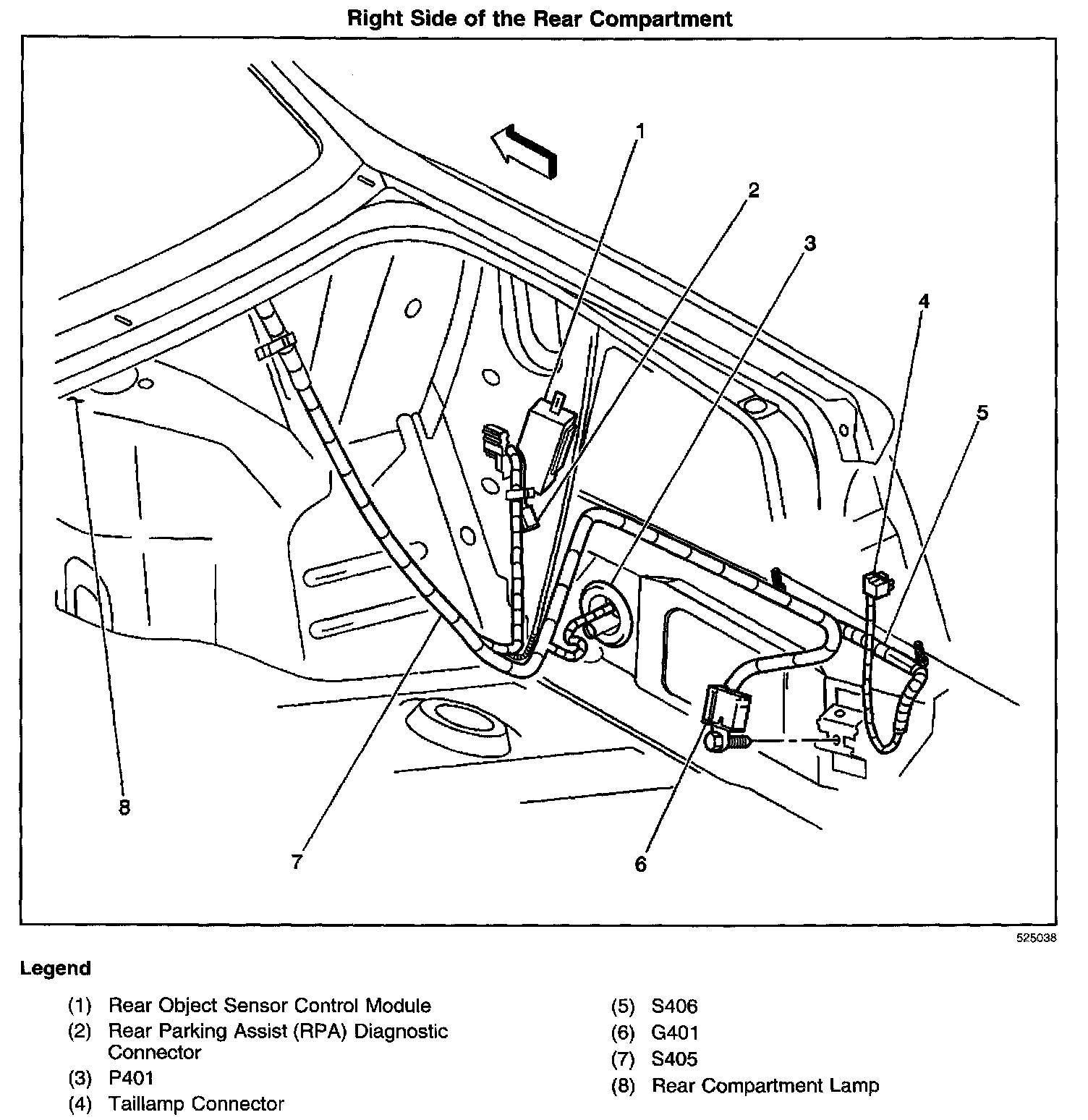 Right Side of the Rear Compartment

1
2
3
4
5
8
7
6

525038

Legend

(1) Rear Object Sensor Control Module
(2) Rear Parking Assist (RPA) Diagnostic Connector
(3) P401
(4) Taillamp Connector

(5) S406
(6) G401
(7) S405
(8) Rear Compartment Lamp