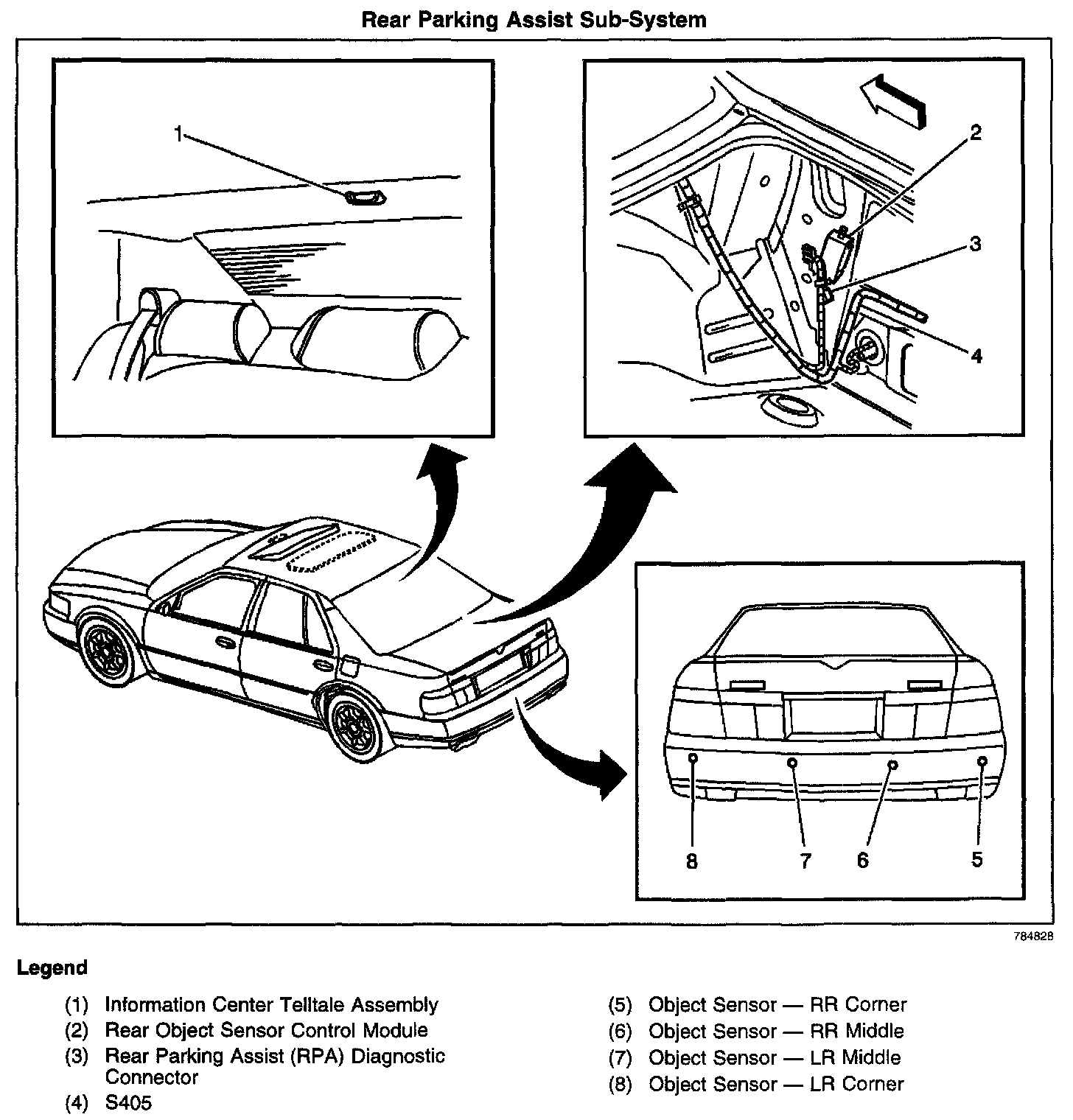 Rear Parking Assist Sub-System

1

2

3

4

8 7 6 5

784828

Legend

(1) Information Center Telltale Assembly
(2) Rear Object Sensor Control Module
(3) Rear Parking Assist (RPA) Diagnostic Connector
(4) S405

(5) Object Sensor — RR Corner
(6) Object Sensor — RR Middle
(7) Object Sensor — LR Middle
(8) Object Sensor — LR Corner