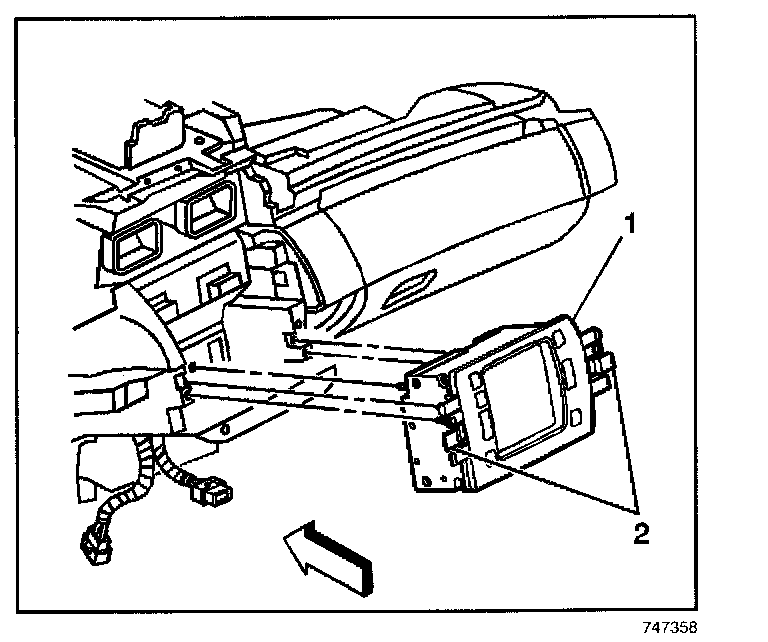 1

2

747358