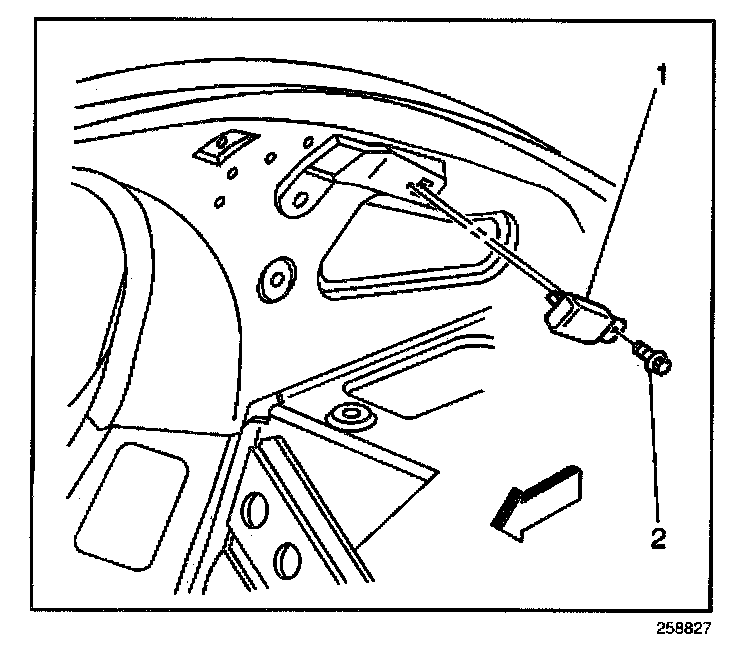 1
2
258827