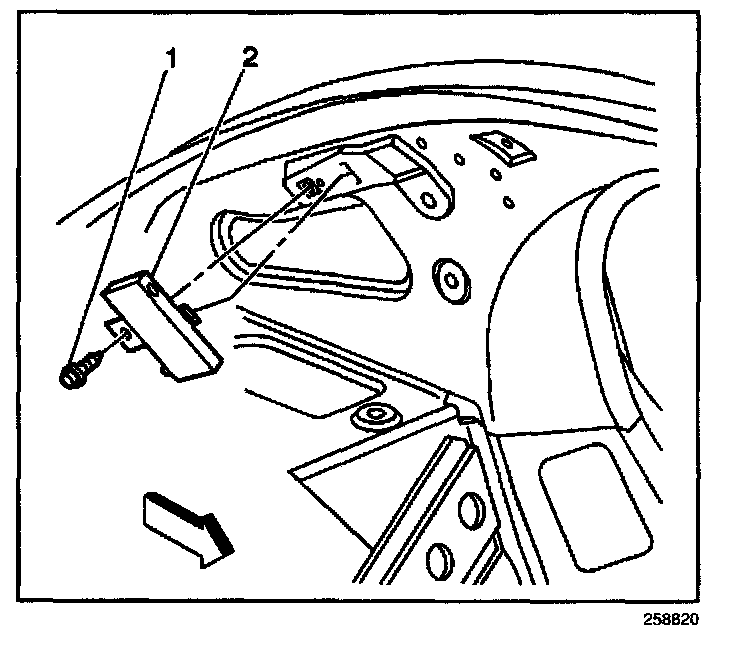 1
2
258820