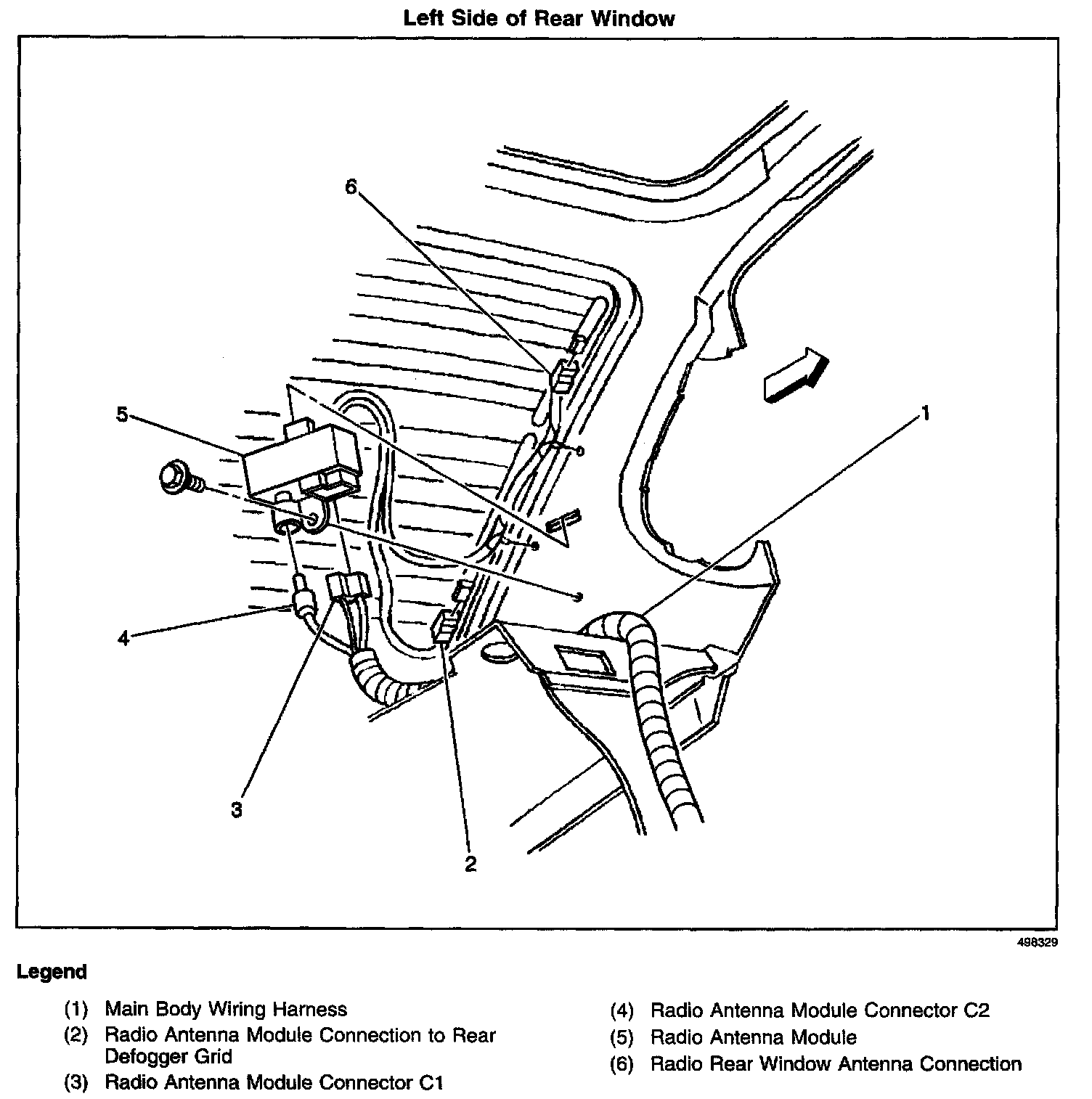 Left Side of Rear Window

6

5

1

4

3

2

498329

Legend

(1) Main Body Wiring Harness
(2) Radio Antenna Module Connection to Rear Defogger Grid
(3) Radio Antenna Module Connector C1

(4) Radio Antenna Module Connector C2
(5) Radio Antenna Module
(6) Radio Rear Window Antenna Connection