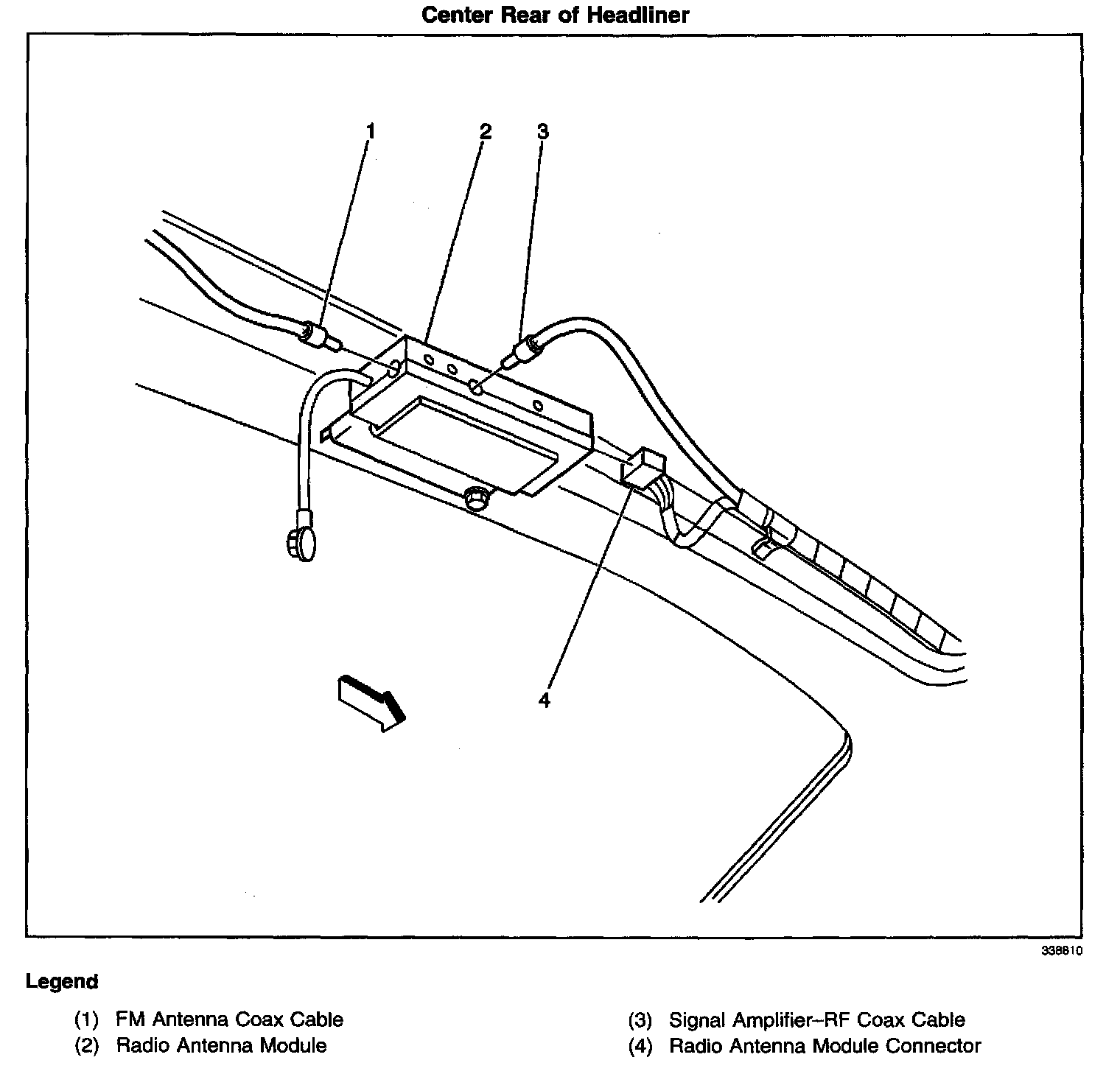 Center Rear of Headliner

1
2
3
4

338810

Legend

(1) FM Antenna Coax Cable
(2) Radio Antenna Module

(3) Signal Amplifier–RF Coax Cable
(4) Radio Antenna Module Connector