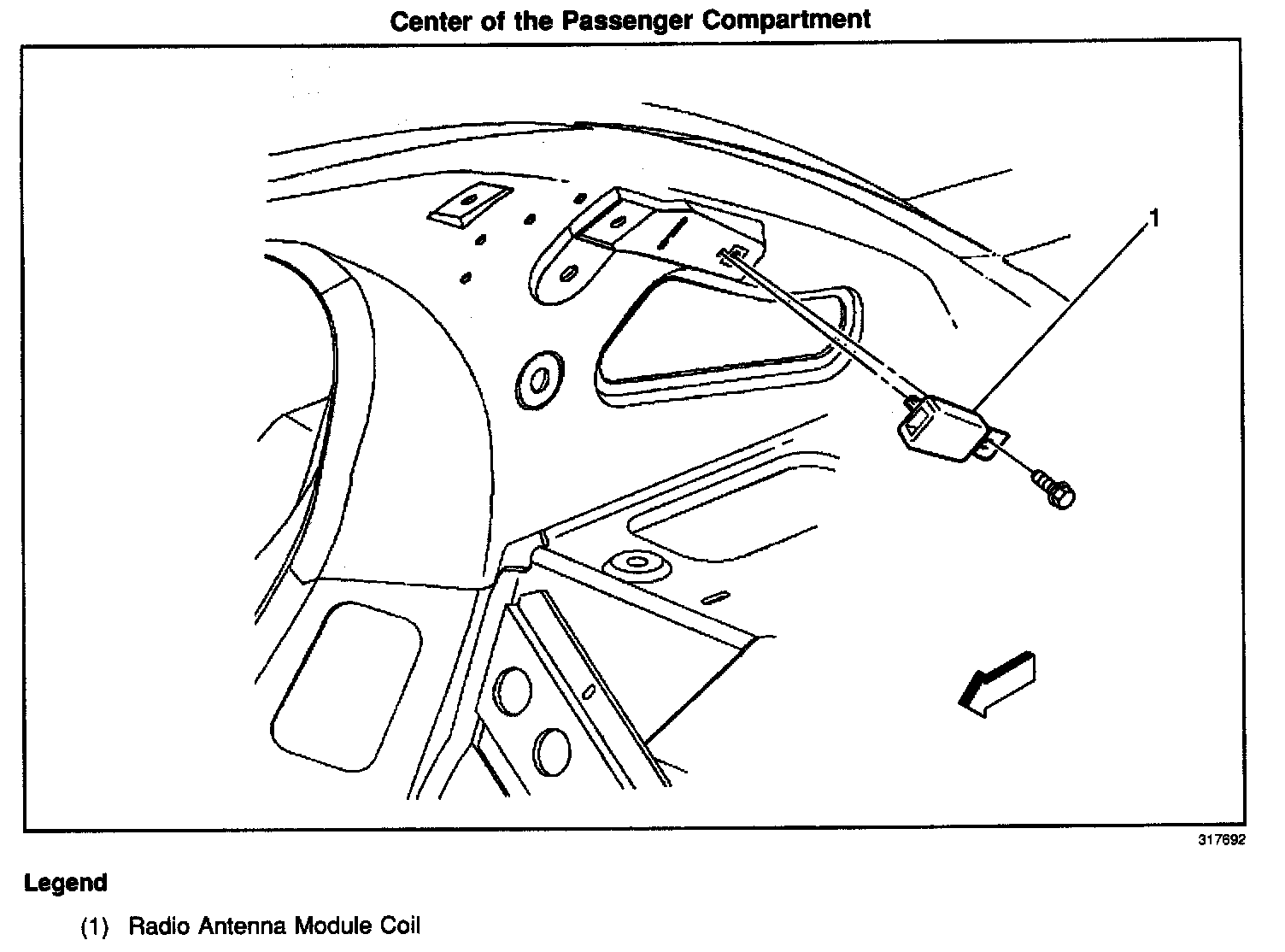 Center of the Passenger Compartment

1

317692

Legend

(1) Radio Antenna Module Coil