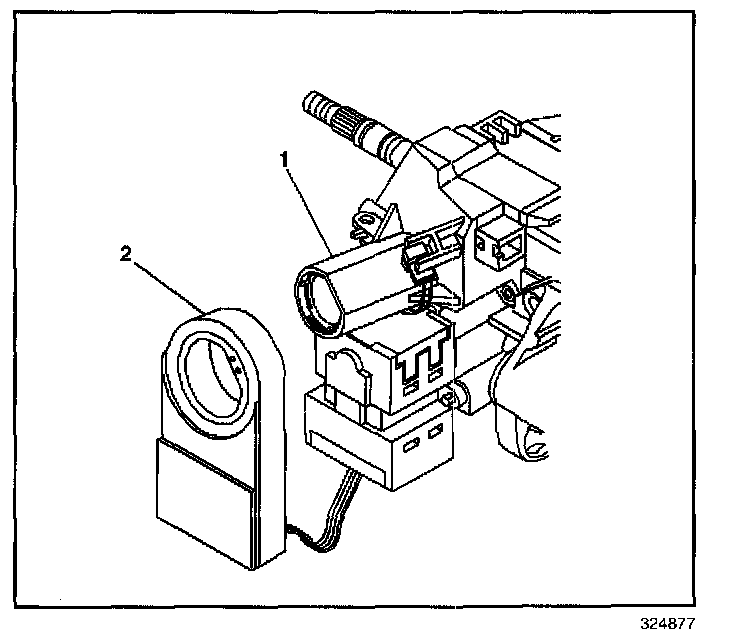 1

2

324877