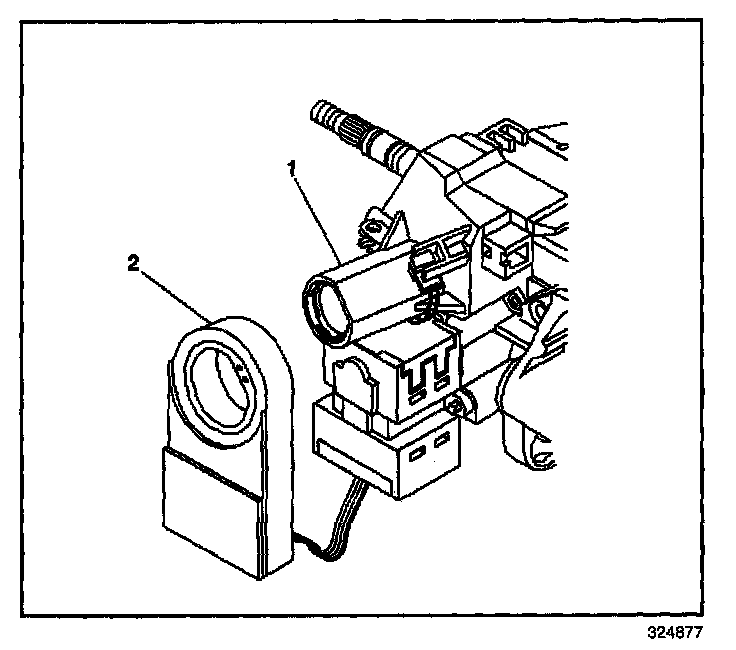 1

2

324877