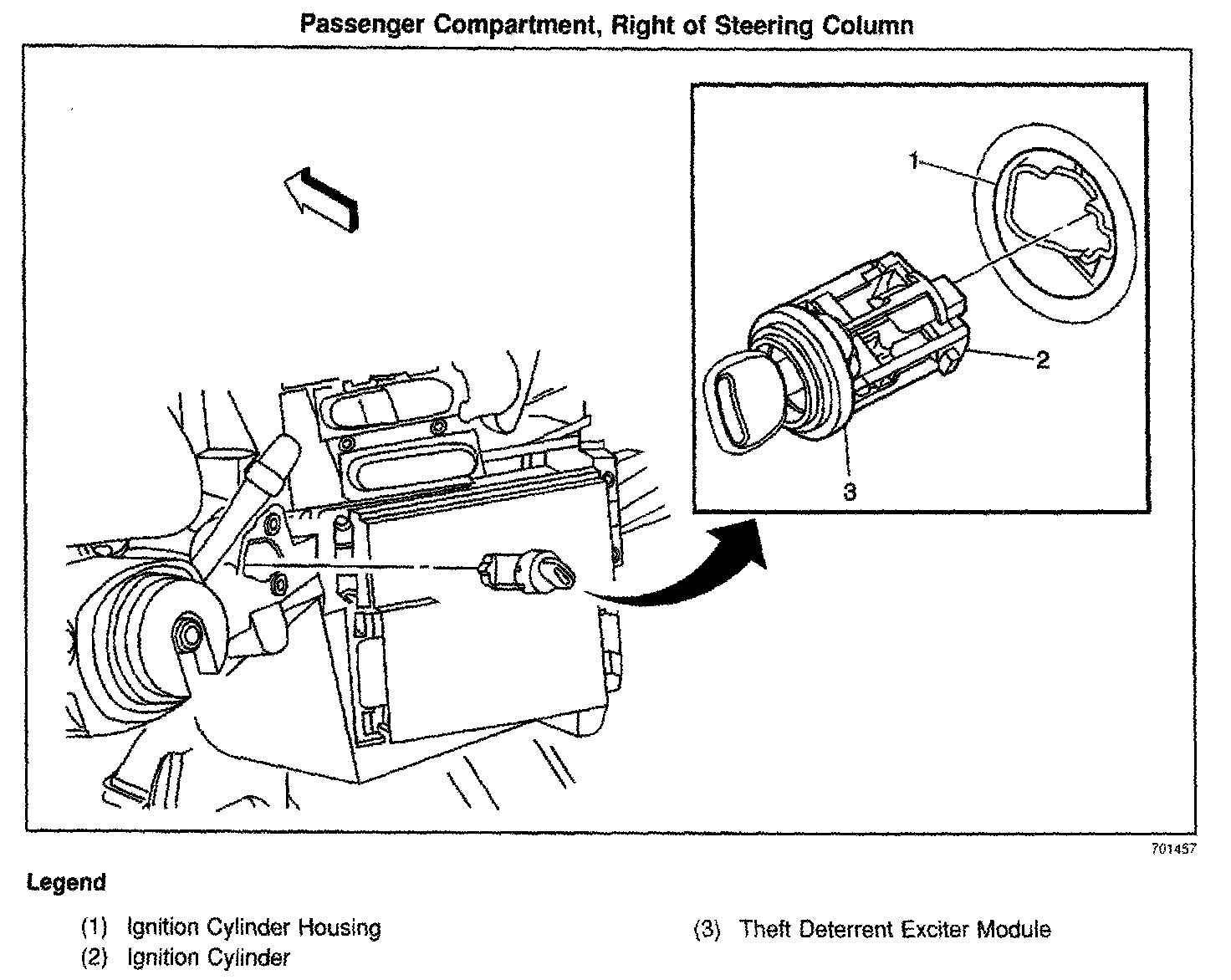 Passenger Compartment, Right of Steering Column

1

2

3

701457

Legend

(1) Ignition Cylinder Housing
(2) Ignition Cylinder

(3) Theft Deterrent Exciter Module