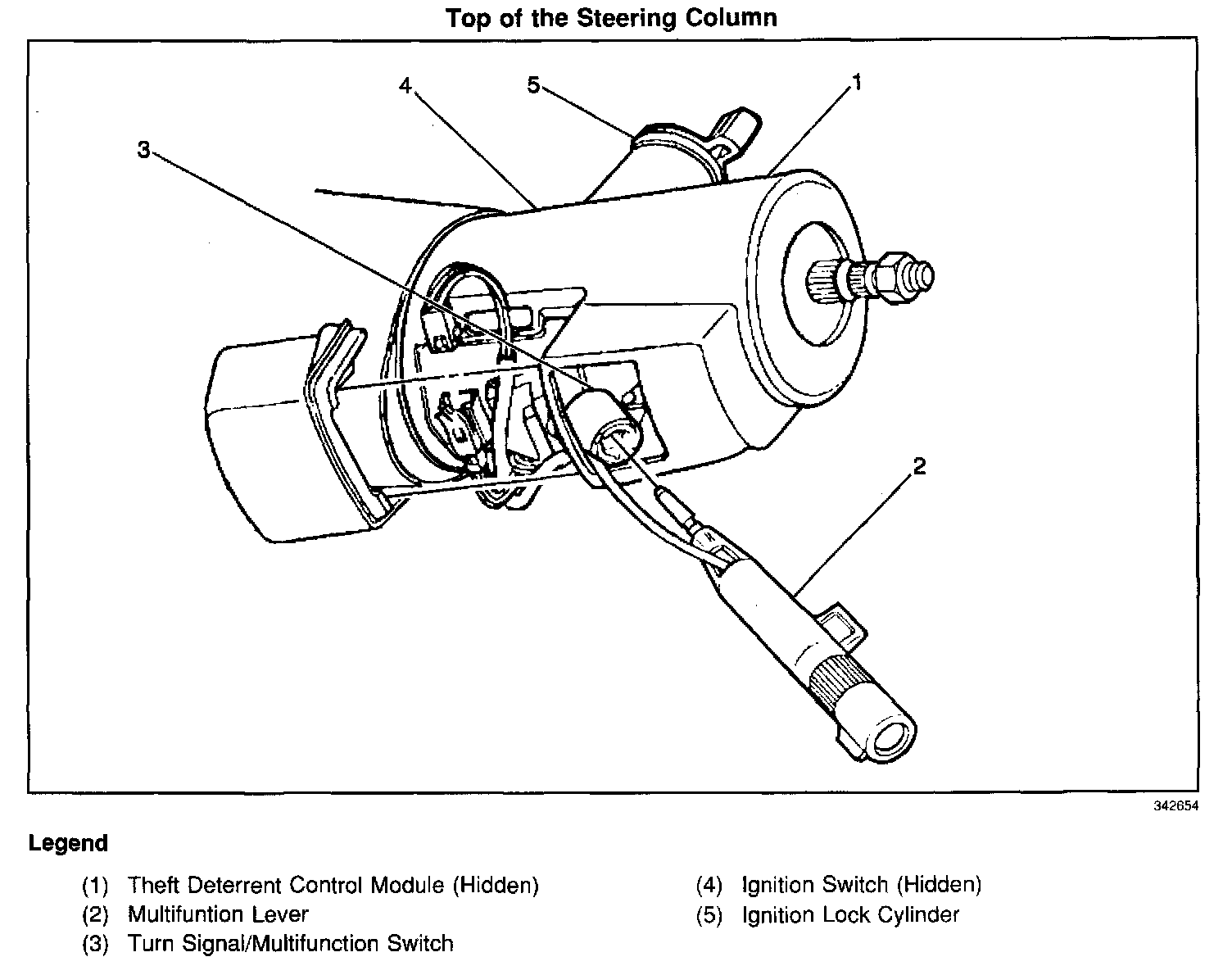 Top of the Steering Column

4
5
1
3
2

342654

Legend

(1) Theft Deterrent Control Module (Hidden)
(2) Multifuntion Lever
(3) Turn Signal/Multifunction Switch

(4) Ignition Switch (Hidden)
(5) Ignition Lock Cylinder