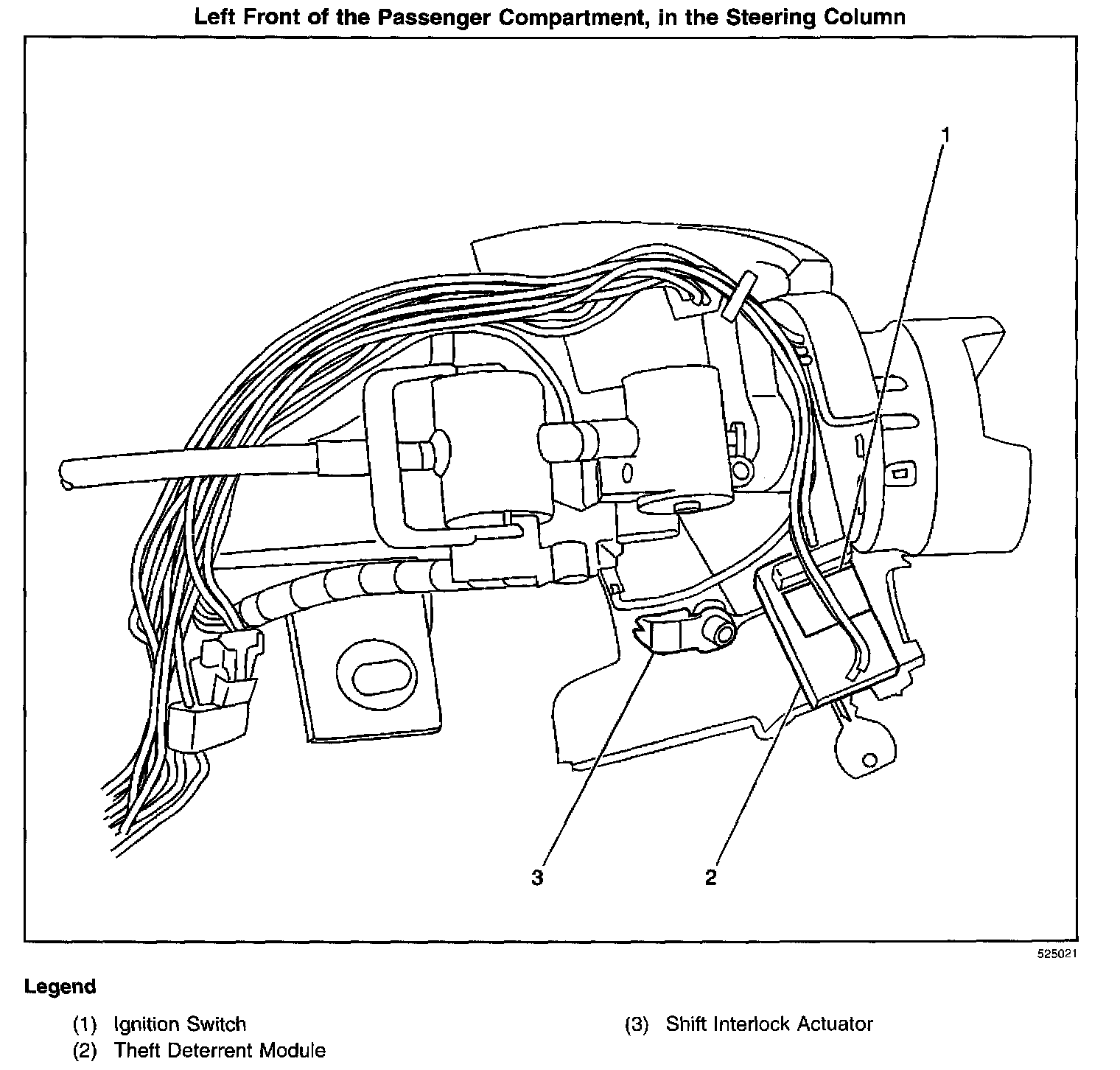 Left Front of the Passenger Compartment, in the Steering Column

1

3

2

525021

Legend

(1) Ignition Switch
(2) Theft Deterrent Module

(3) Shift Interlock Actuator