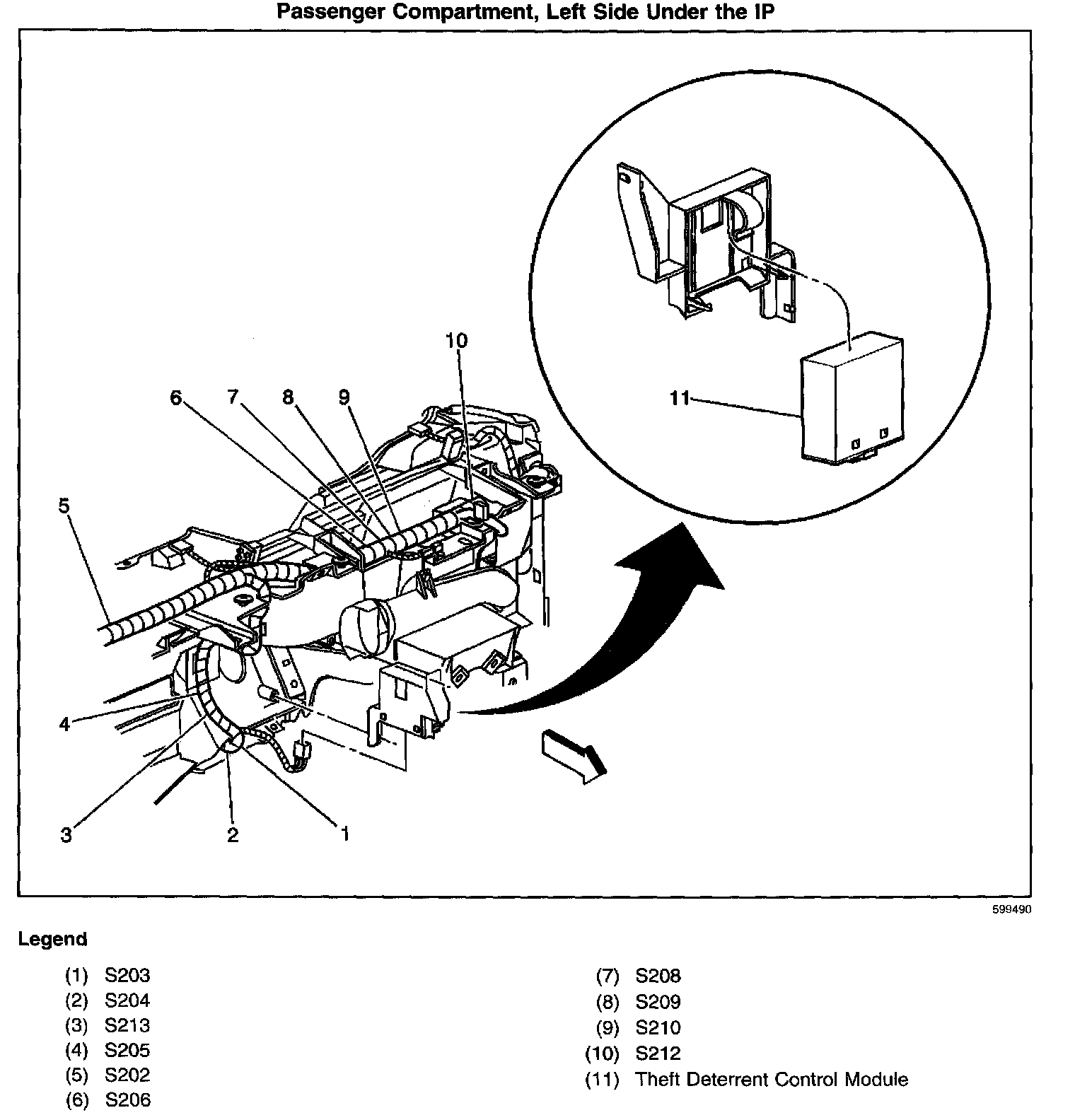 Passenger Compartment, Left Side Under the IP

10
6
7
8
9
11
5
4
3
2
1

599490

Legend

(1) S203
(2) S204
(3) S213
(4) S205
(5) S202
(6) S206

(7) S208
(8) S209
(9) S210
(10) S212
(11) Theft Deterrent Control Module