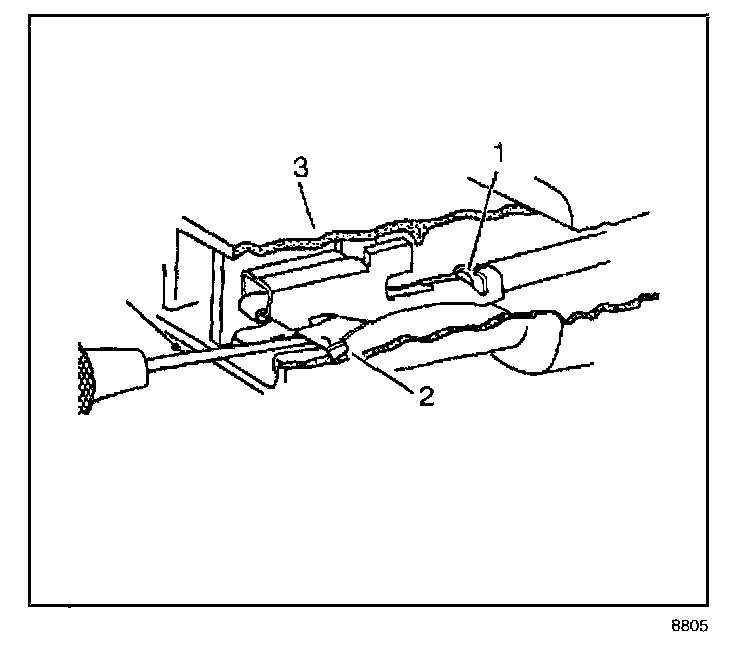 3

1

2

8805