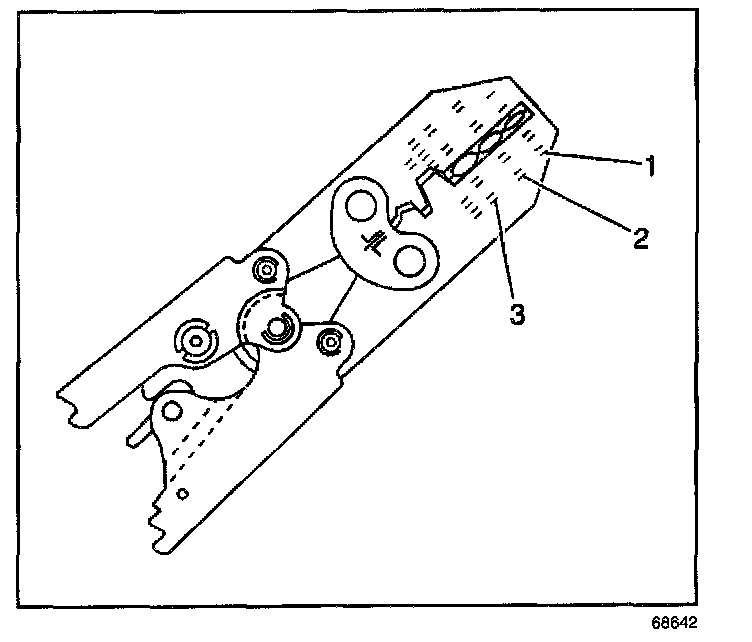 1
2
3
68642