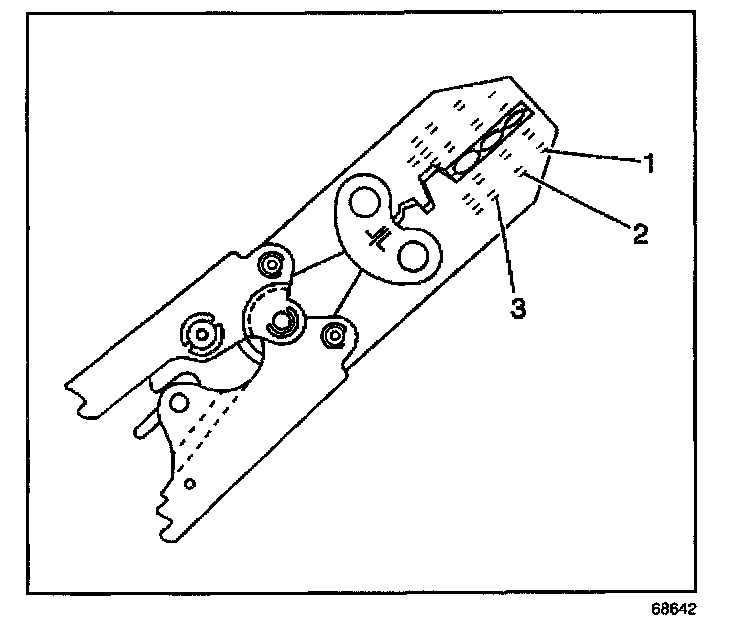 1
2
3
68642