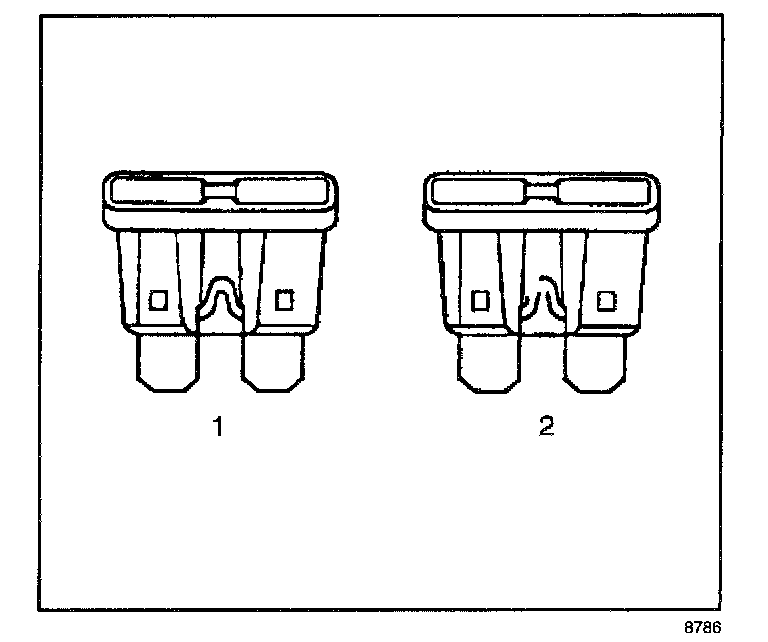 1

2

8786