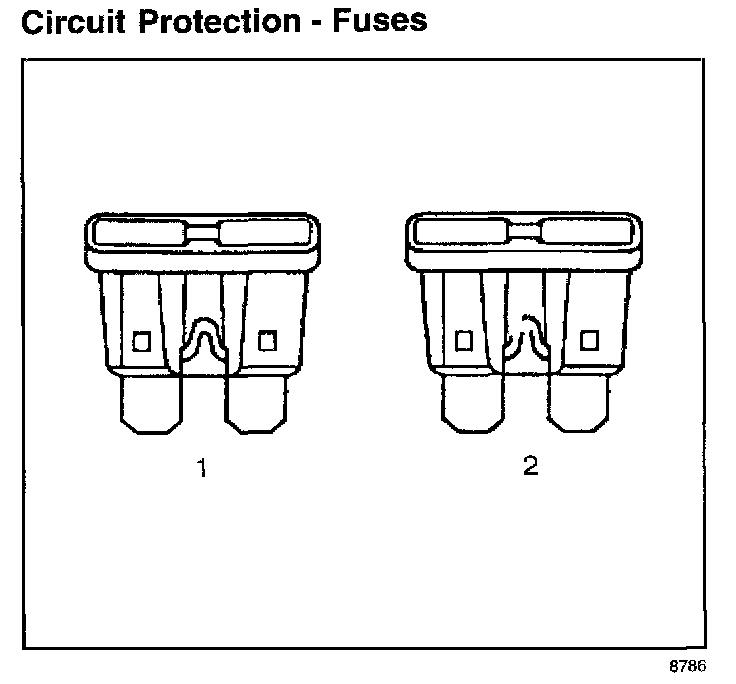 Circuit Protection - Fuses

1

2

8786