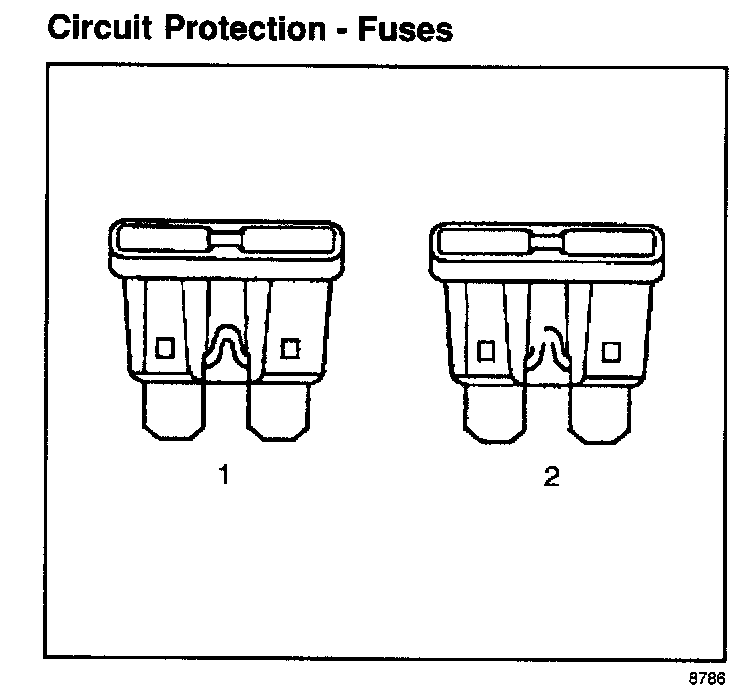 Circuit Protection - Fuses

1

2

8786