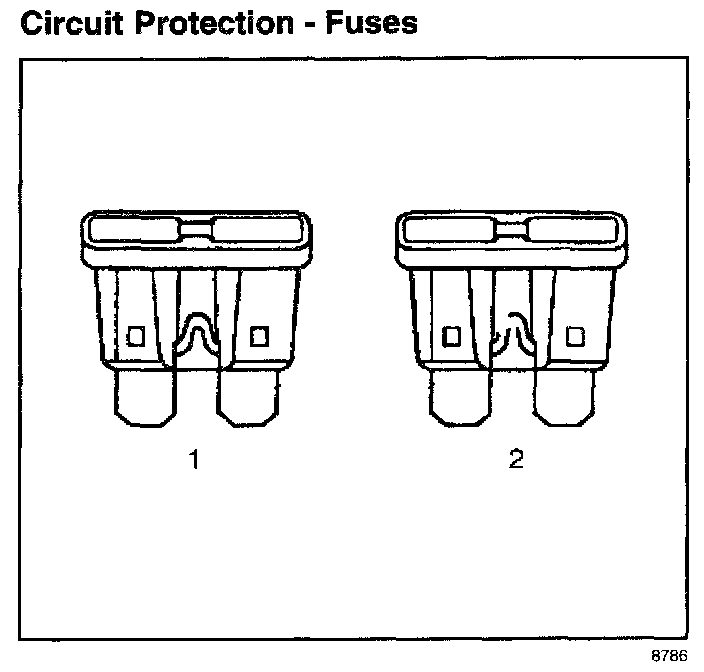 Circuit Protection - Fuses

1

2

8786