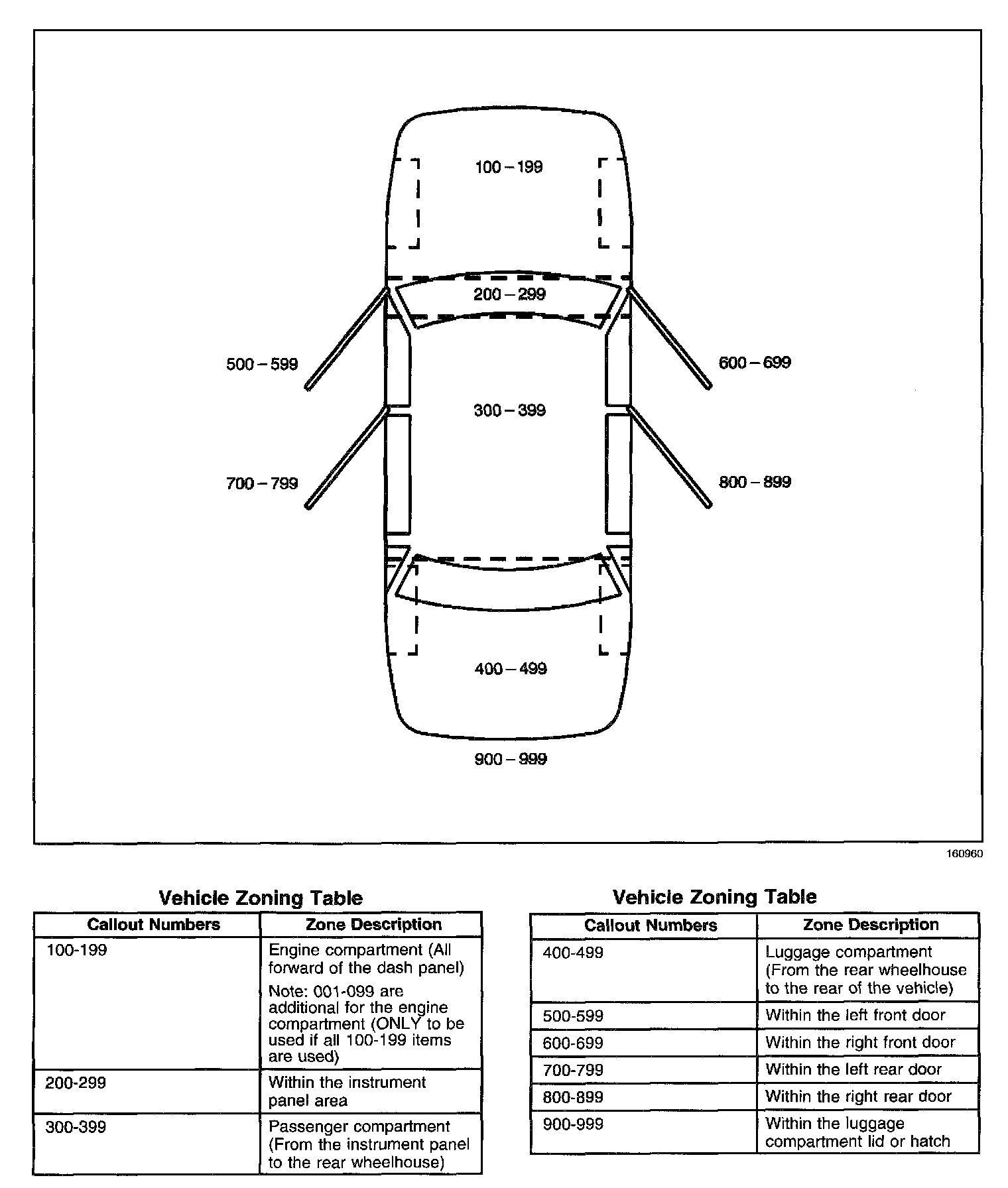 100 – 199

200 – 299

500 – 599

600 – 699

300 – 399

700 – 799

800 – 899

400 – 499

900 – 999

160960

Vehicle Zoning Table

| Callout Numbers | Zone Description |
|---|---|
| 100-199 | Engine compartment (All forward of the dash panel) Note: 001-099 are additional for the engine compartment (ONLY to be used if all 100-199 items are used) |
| 200-299 | Within the instrument panel area |
| 300-399 | Passenger compartment (From the instrument panel to the rear wheelhouse) |

Vehicle Zoning Table

| Callout Numbers | Zone Description |
|---|---|
| 400-499 | Luggage compartment (From the rear wheelhouse to the rear of the vehicle) |
| 500-599 | Within the left front door |
| 600-699 | Within the right front door |
| 700-799 | Within the left rear door |
| 800-899 | Within the right rear door |
| 900-999 | Within the luggage compartment lid or hatch |