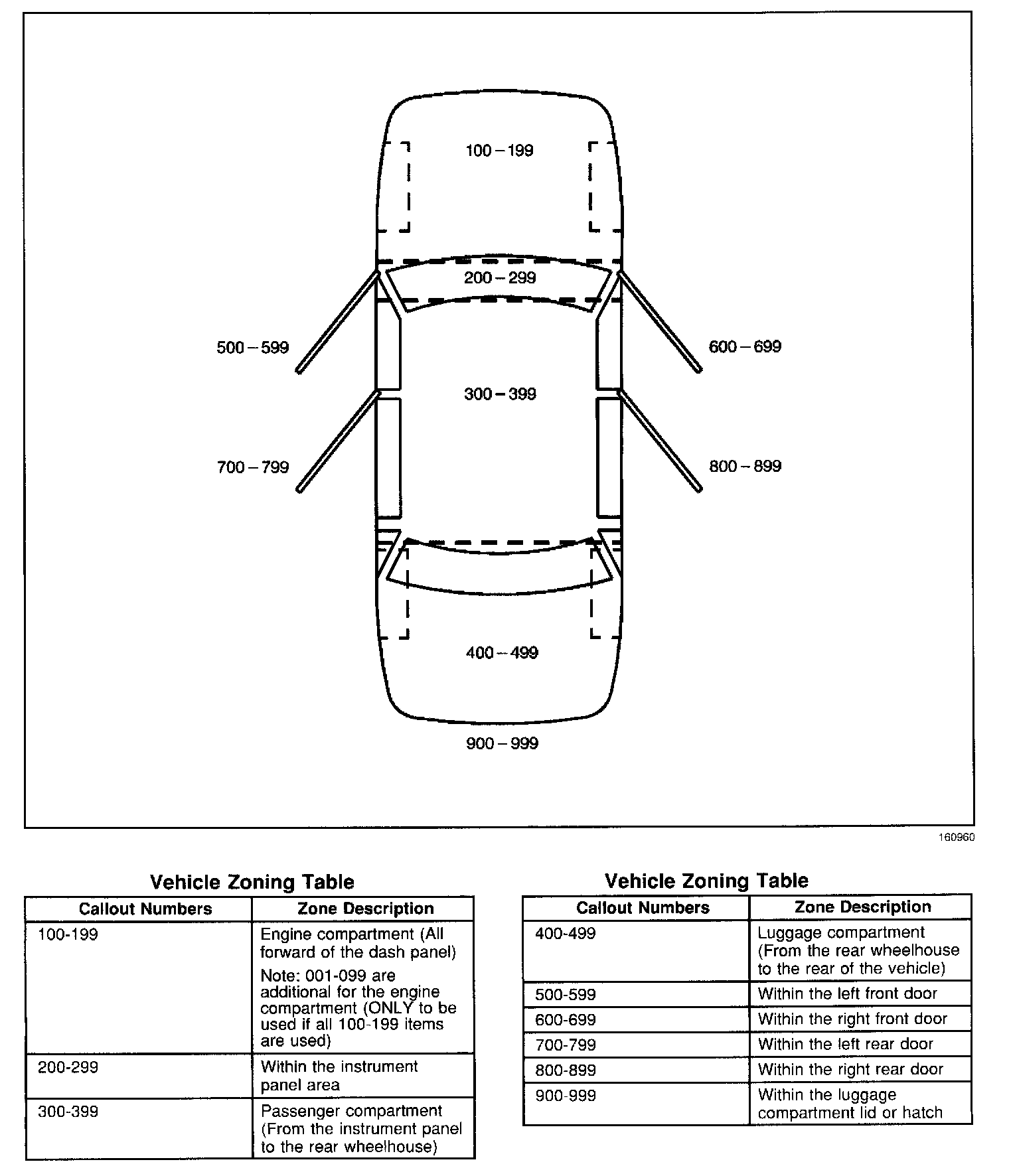 100 – 199

200 – 299

500 – 599

600 – 699

300 – 399

700 – 799

800 – 899

400 – 499

900 – 999

160960

Vehicle Zoning Table

| Callout Numbers | Zone Description |
|---|---|
| 100-199 | Engine compartment (All forward of the dash panel) Note: 001-099 are additional for the engine compartment (ONLY to be used if all 100-199 items are used) |
| 200-299 | Within the instrument panel area |
| 300-399 | Passenger compartment (From the instrument panel to the rear wheelhouse) |

Vehicle Zoning Table

| Callout Numbers | Zone Description |
|---|---|
| 400-499 | Luggage compartment (From the rear wheelhouse to the rear of the vehicle) |
| 500-599 | Within the left front door |
| 600-699 | Within the right front door |
| 700-799 | Within the left rear door |
| 800-899 | Within the right rear door |
| 900-999 | Within the luggage compartment lid or hatch |