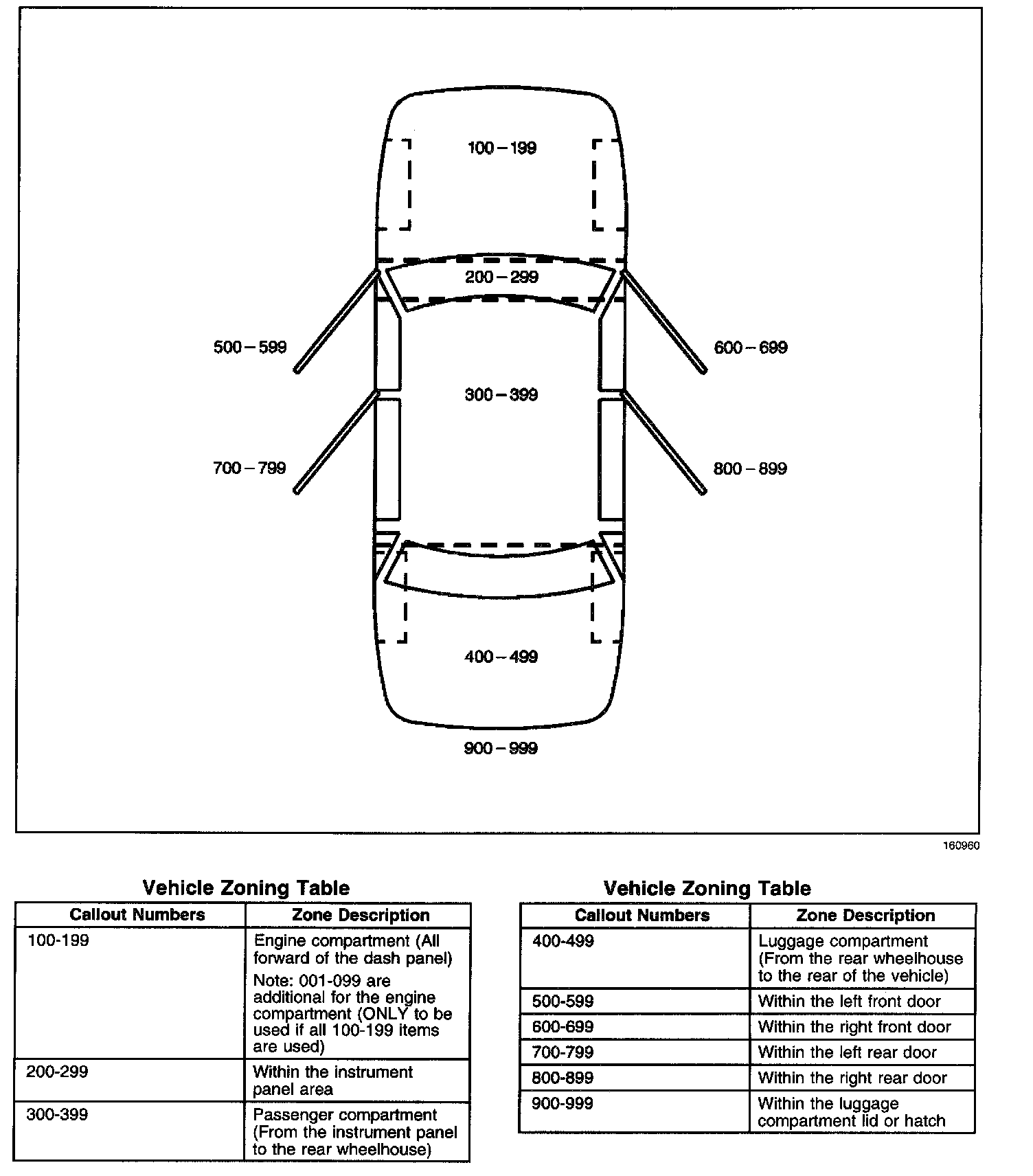 100 – 199

200 – 299

500 – 599

600 – 699

300 – 399

700 – 799

800 – 899

400 – 499

900 – 999

160960

Vehicle Zoning Table

| Callout Numbers | Zone Description |
|---|---|
| 100-199 | Engine compartment (All forward of the dash panel) Note: 001-099 are additional for the engine compartment (ONLY to be used if all 100-199 items are used) |
| 200-299 | Within the instrument panel area |
| 300-399 | Passenger compartment (From the instrument panel to the rear wheelhouse) |

Vehicle Zoning Table

| Callout Numbers | Zone Description |
|---|---|
| 400-499 | Luggage compartment (From the rear wheelhouse to the rear of the vehicle) |
| 500-599 | Within the left front door |
| 600-699 | Within the right front door |
| 700-799 | Within the left rear door |
| 800-899 | Within the right rear door |
| 900-999 | Within the luggage compartment lid or hatch |