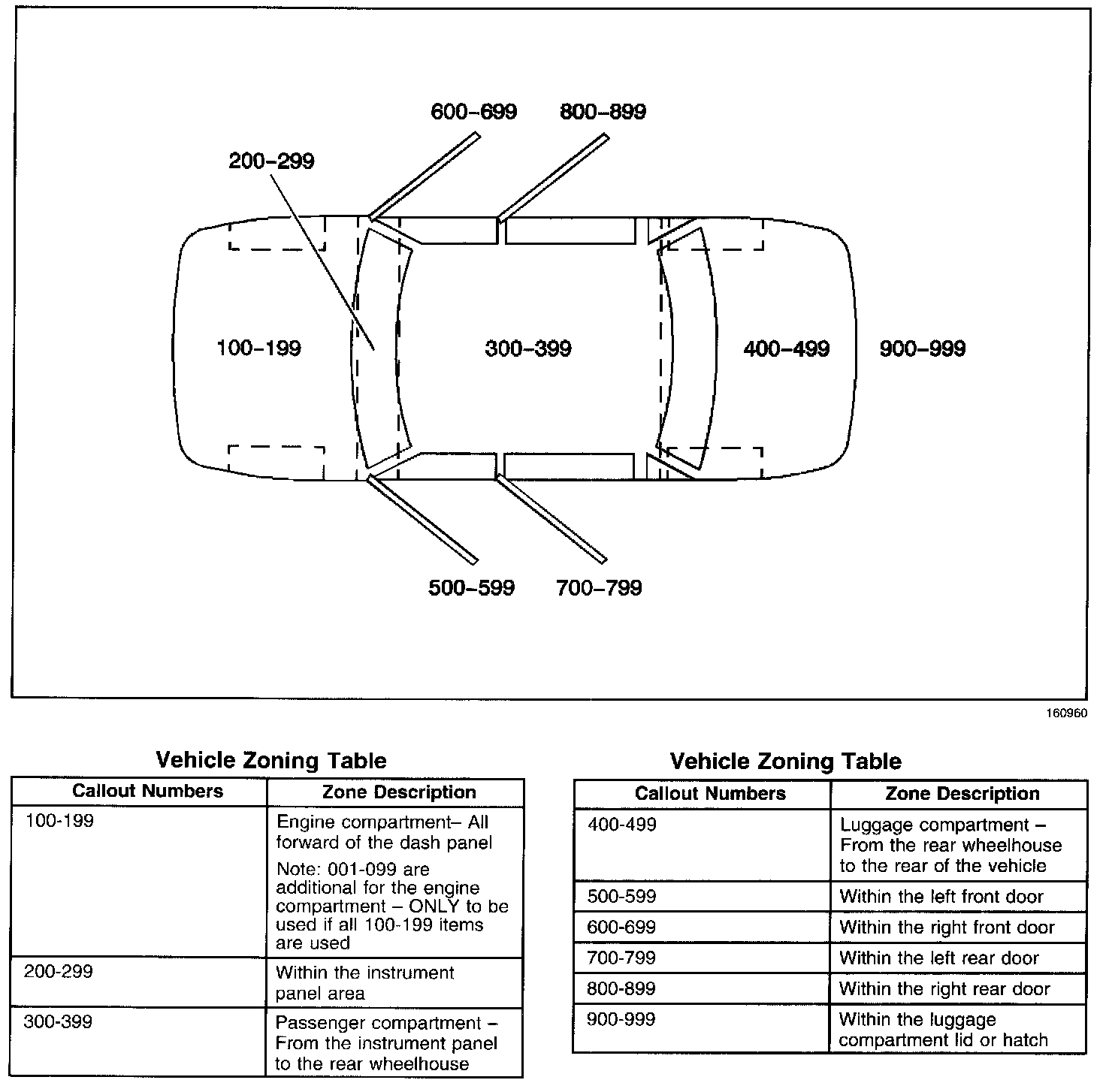 600–699
800–899
200–299
100–199
300–399
400–499
900–999
500–599
700–799

160960

Vehicle Zoning Table

| Callout Numbers | Zone Description |
|---|---|
| 100-199 | Engine compartment– All forward of the dash panel Note: 001-099 are additional for the engine compartment – ONLY to be used if all 100-199 items are used |
| 200-299 | Within the instrument panel area |
| 300-399 | Passenger compartment – From the instrument panel to the rear wheelhouse |

Vehicle Zoning Table

| Callout Numbers | Zone Description |
|---|---|
| 400-499 | Luggage compartment – From the rear wheelhouse to the rear of the vehicle |
| 500-599 | Within the left front door |
| 600-699 | Within the right front door |
| 700-799 | Within the left rear door |
| 800-899 | Within the right rear door |
| 900-999 | Within the luggage compartment lid or hatch |